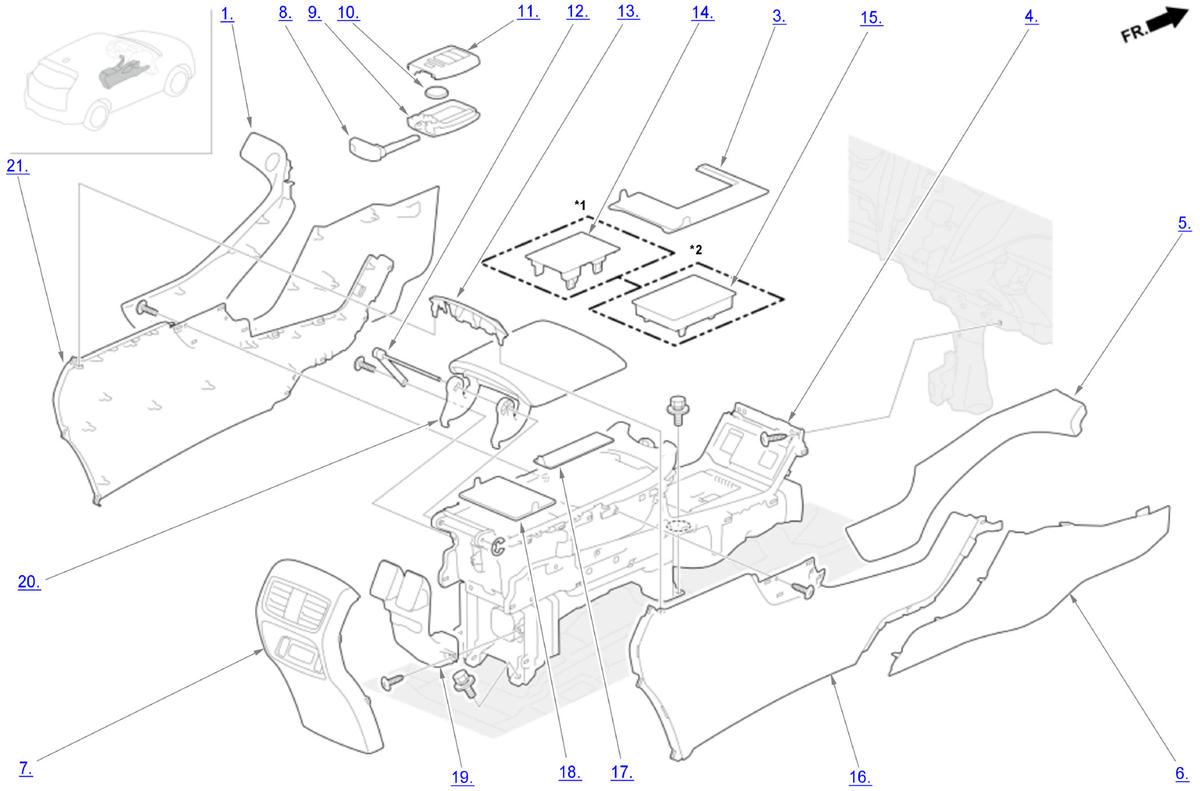 1.
8.
9.
10.
11.
12.
13.
14.
3.
15.
4.
FR.
21.
*1
*2
5.
20.
7.
19.
18.
17.
16.
6.