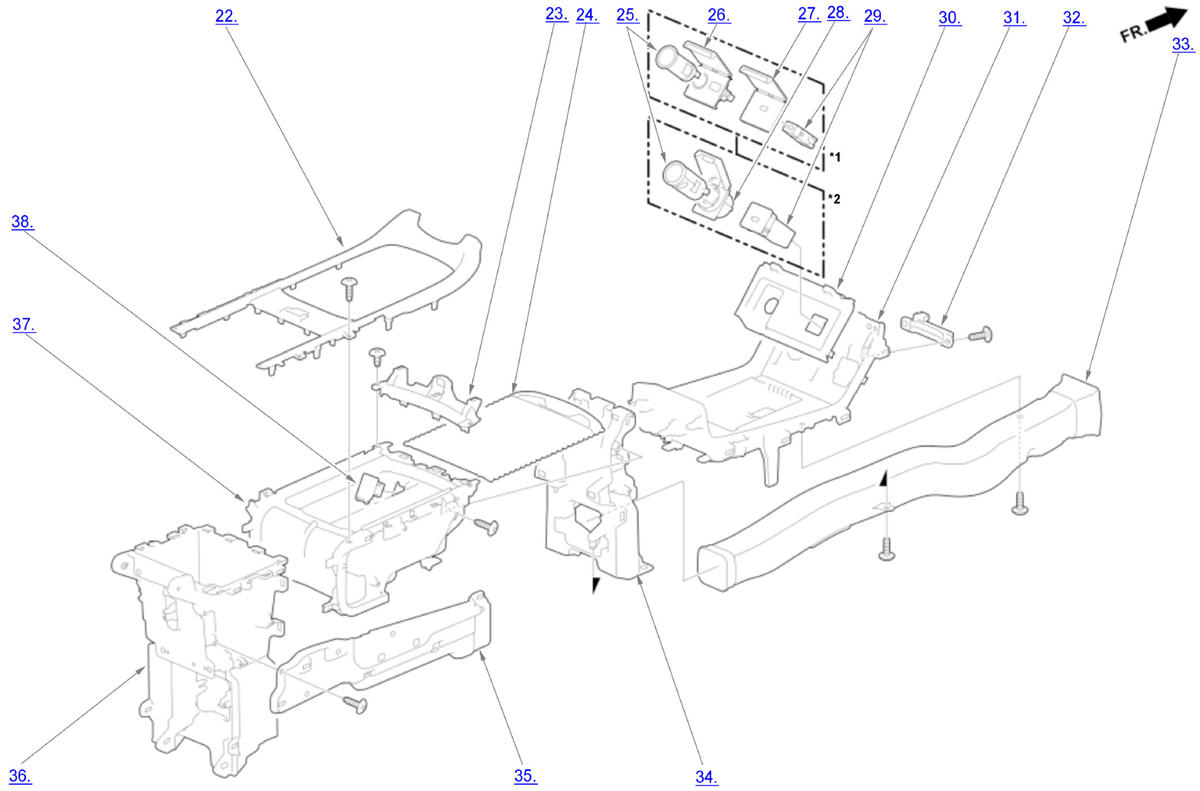 22.
23.
24.
25.
26.
27.
28.
29.
30.
31.
32.
FR.
33.
*1
*2
38.
37.
36.
35.
34.