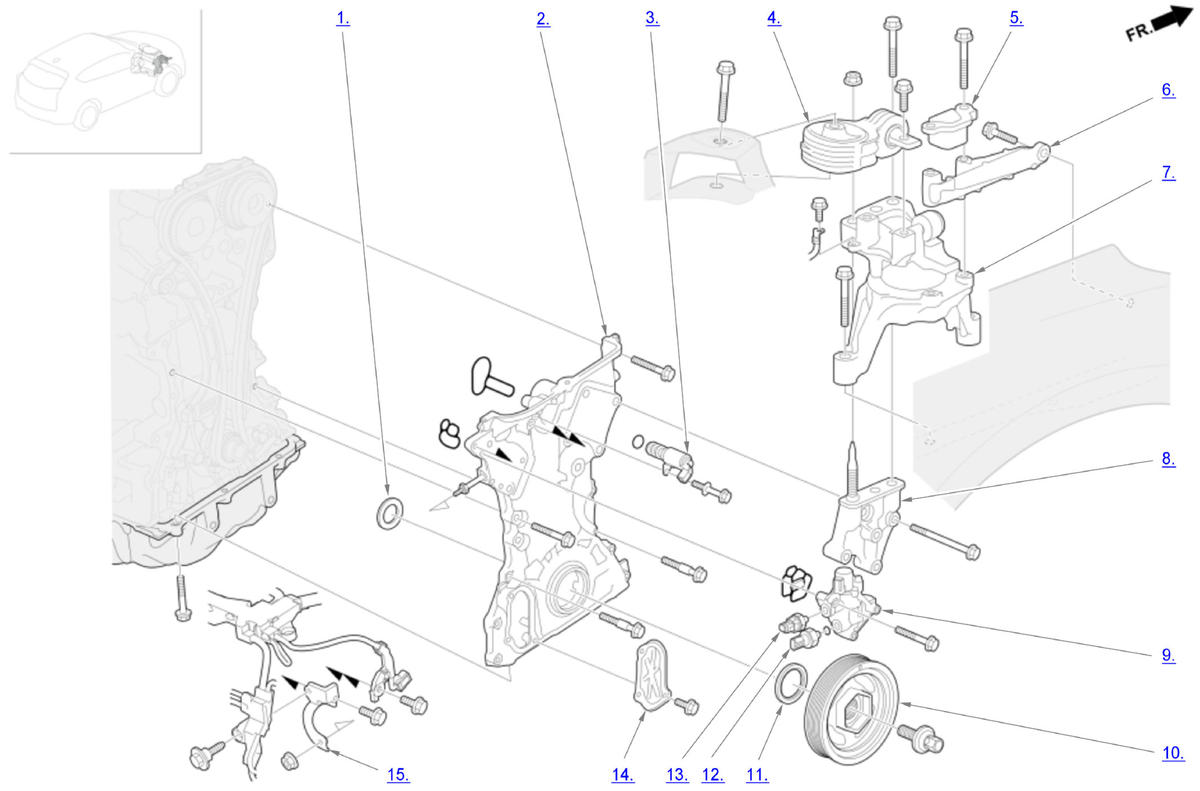 1.
2.
3.
4.
5.
FR.
6.
7.
8.
9.
10.
11.
12.
13.
14.
15.