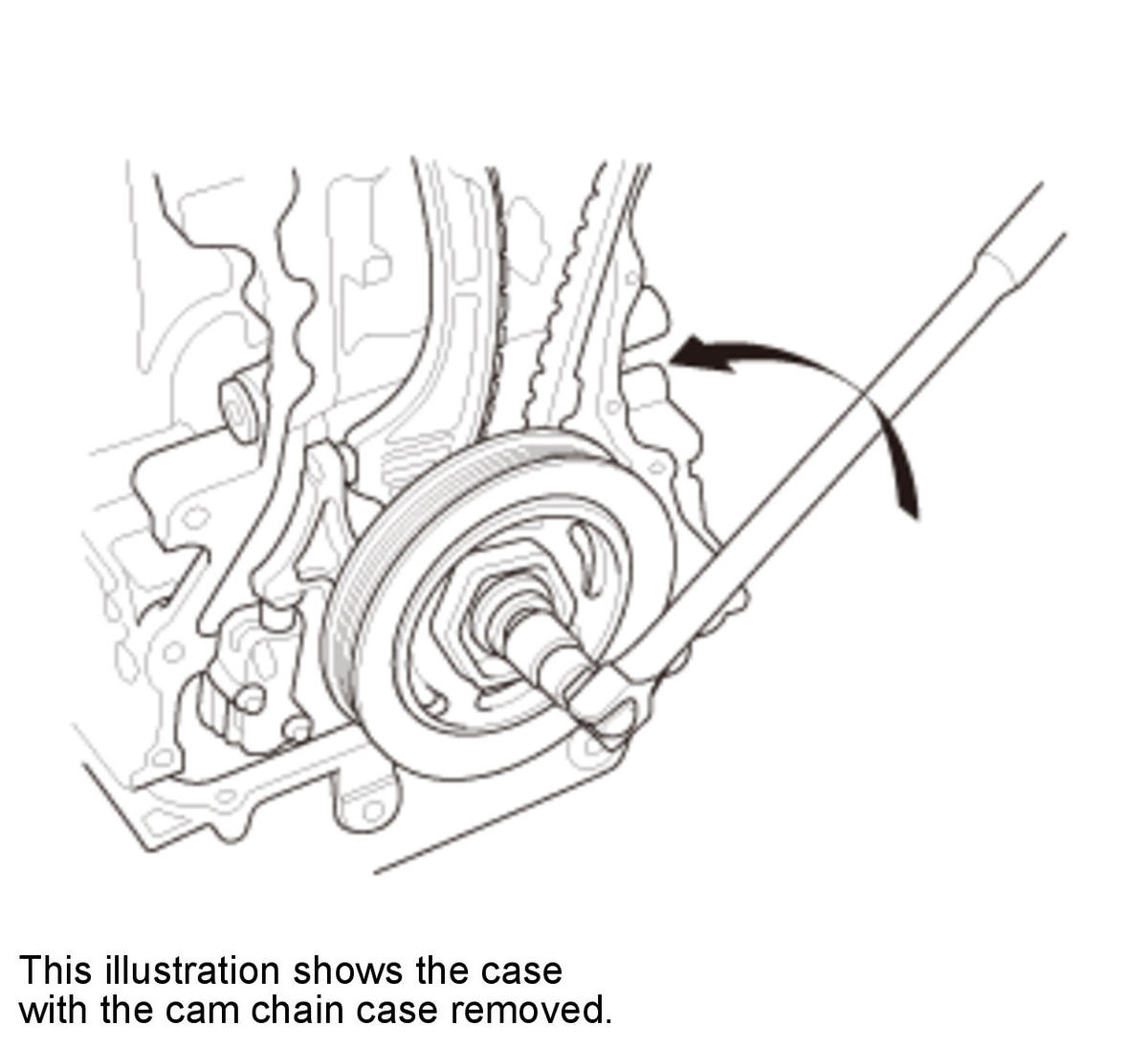 This illustration shows the case with the cam chain case removed.