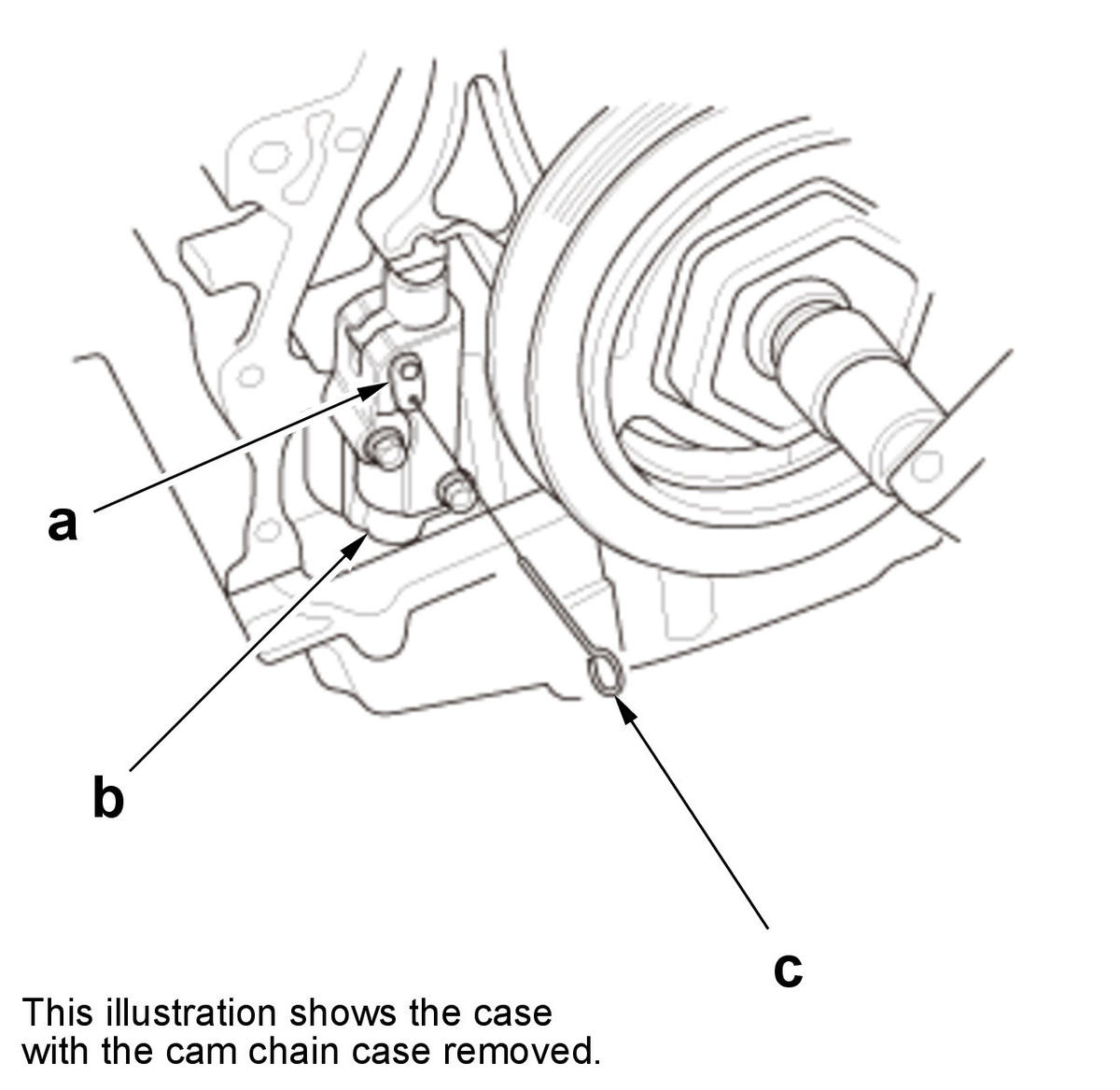 a

b

c

This illustration shows the case with the cam chain case removed.