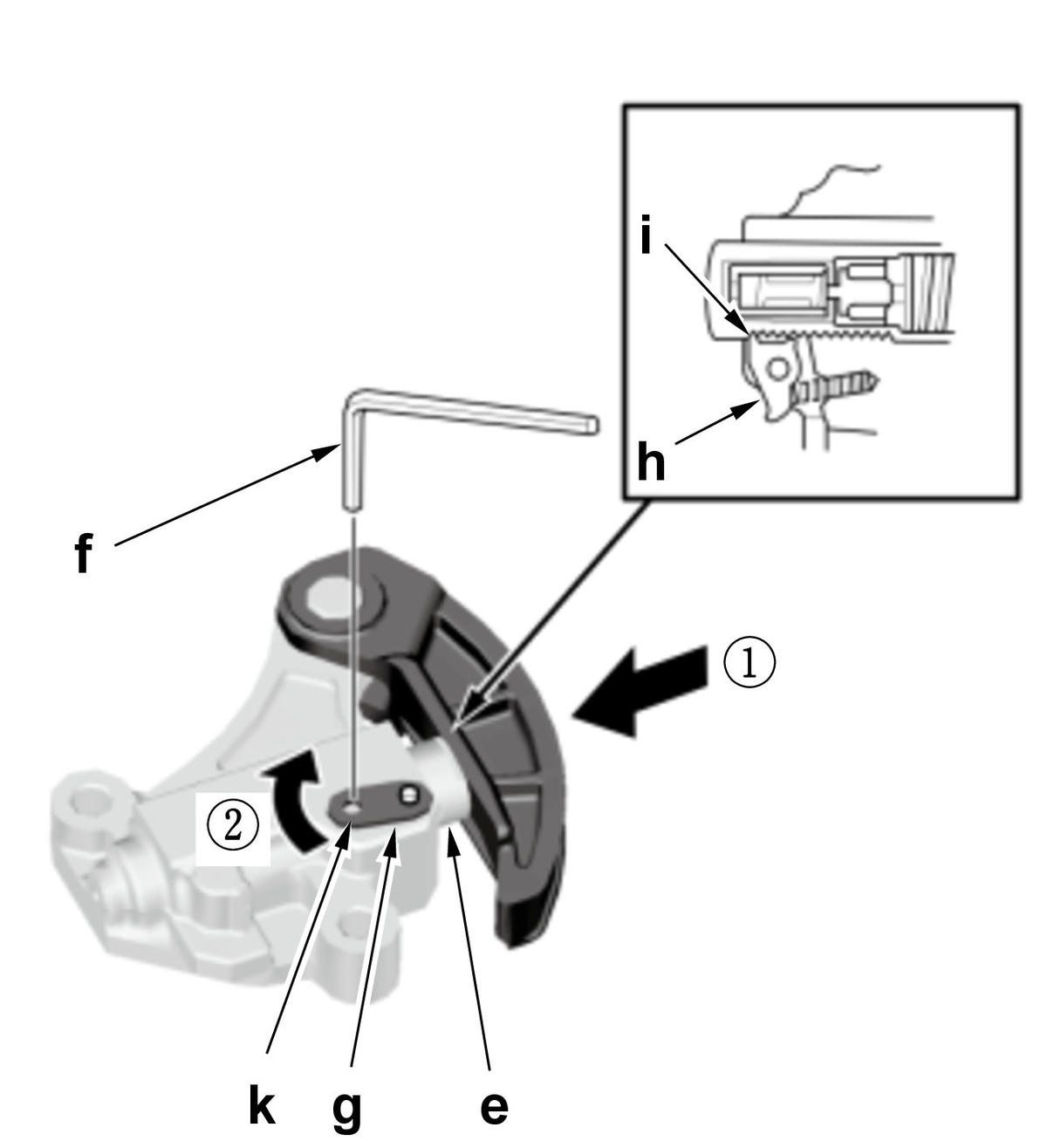 i
h
f
①
②
k
g
e