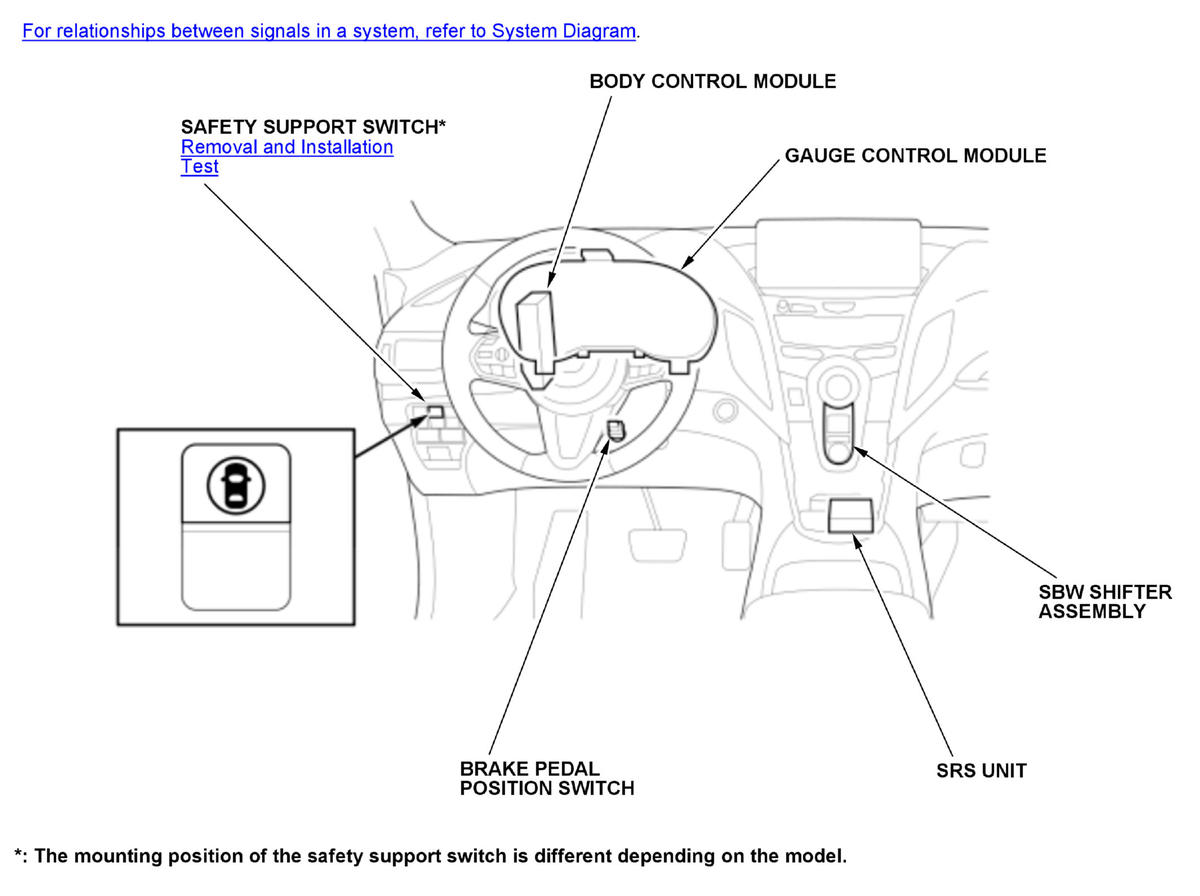 For relationships between signals in a system, refer to System Diagram.

BODY CONTROL MODULE

SAFETY SUPPORT SWITCH*
Removal and Installation
Test

GAUGE CONTROL MODULE

SBW SHIFTER ASSEMBLY

BRAKE PEDAL POSITION SWITCH

SRS UNIT

*: The mounting position of the safety support switch is different depending on the model.