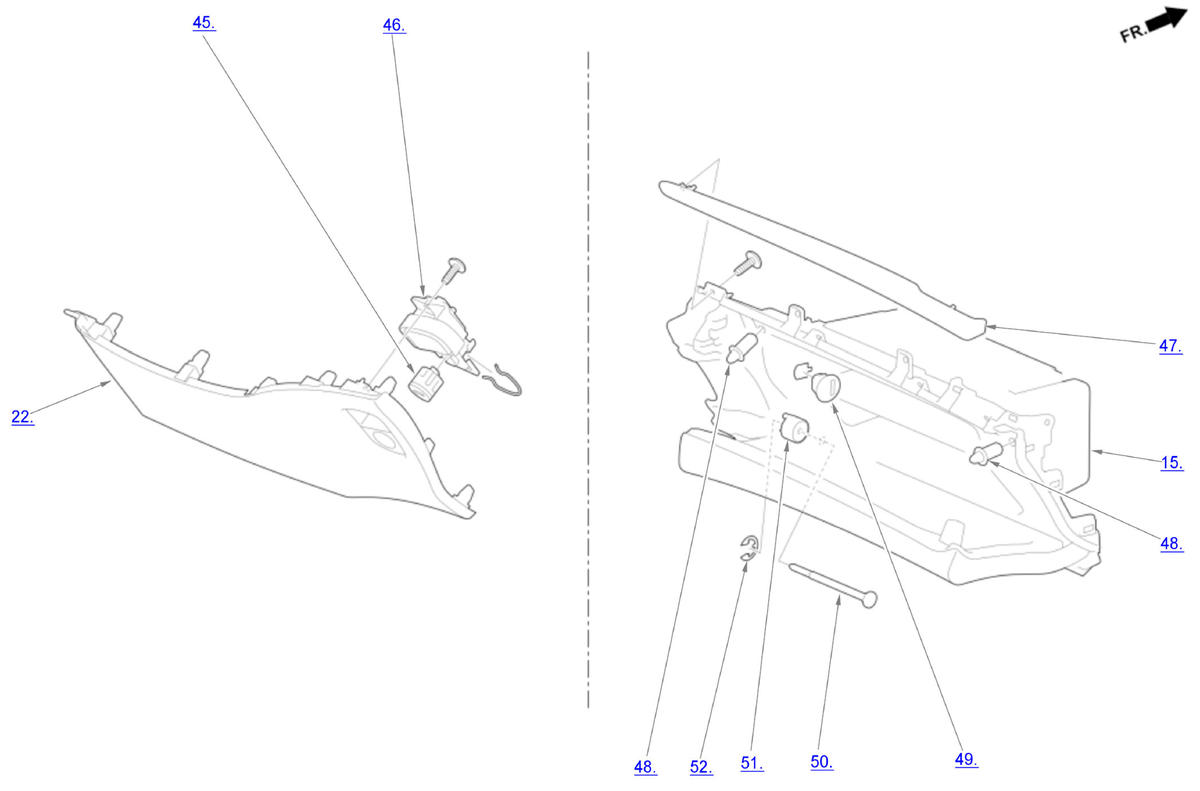 45.
46.
FR.
22.
47.
15.
48.
48.
52.
51.
50.
49.