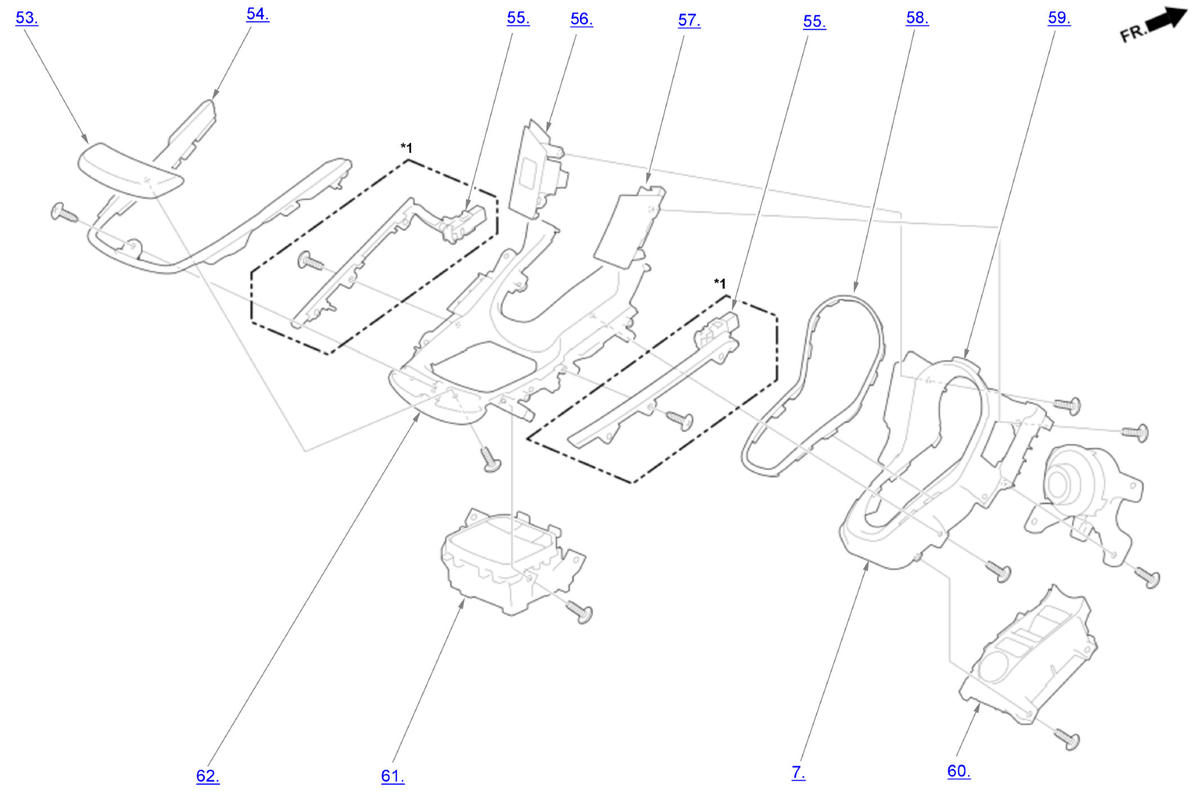 53.
54.
55.
56.
57.
55.
58.
59.
FR.
*1
*1
62.
61.
7.
60.