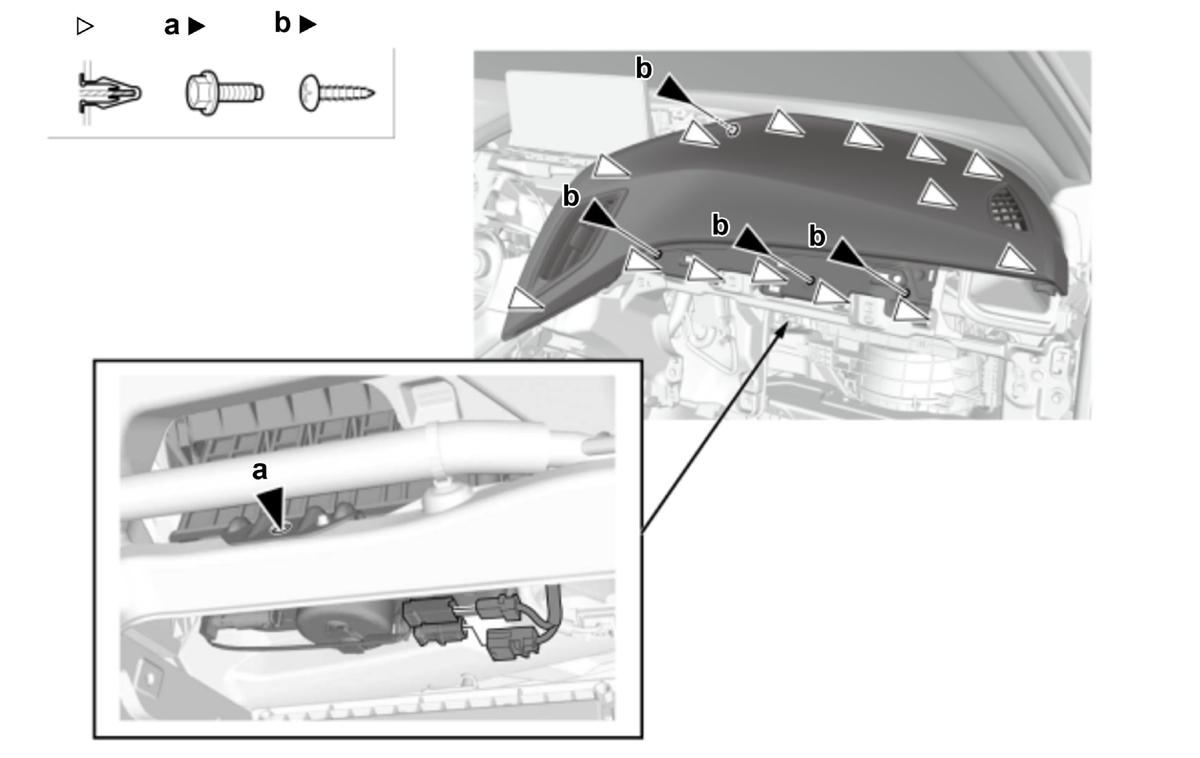 ▷ a ▶ b ▶

b

b

b

b

a