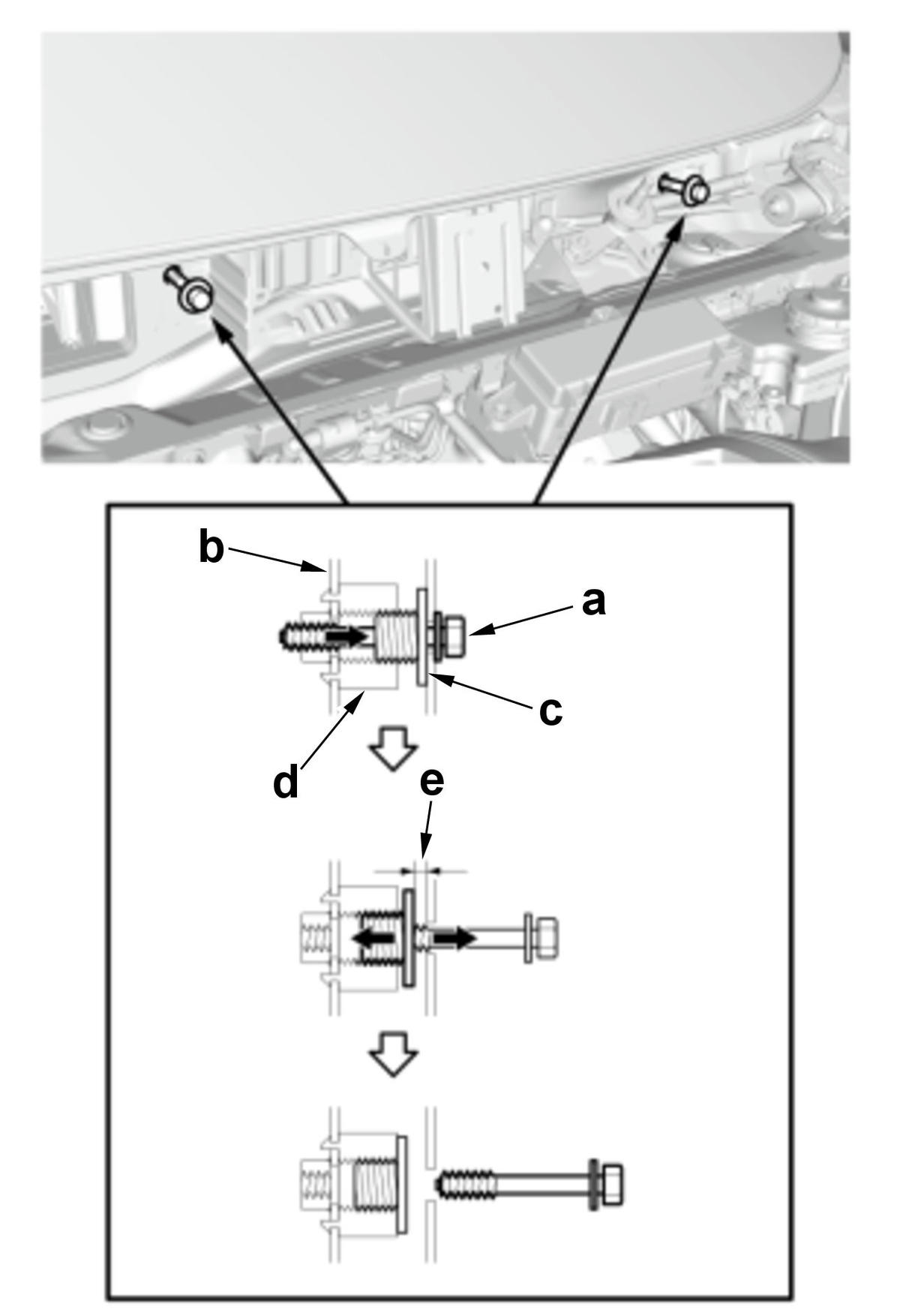 b
a
c
d
e