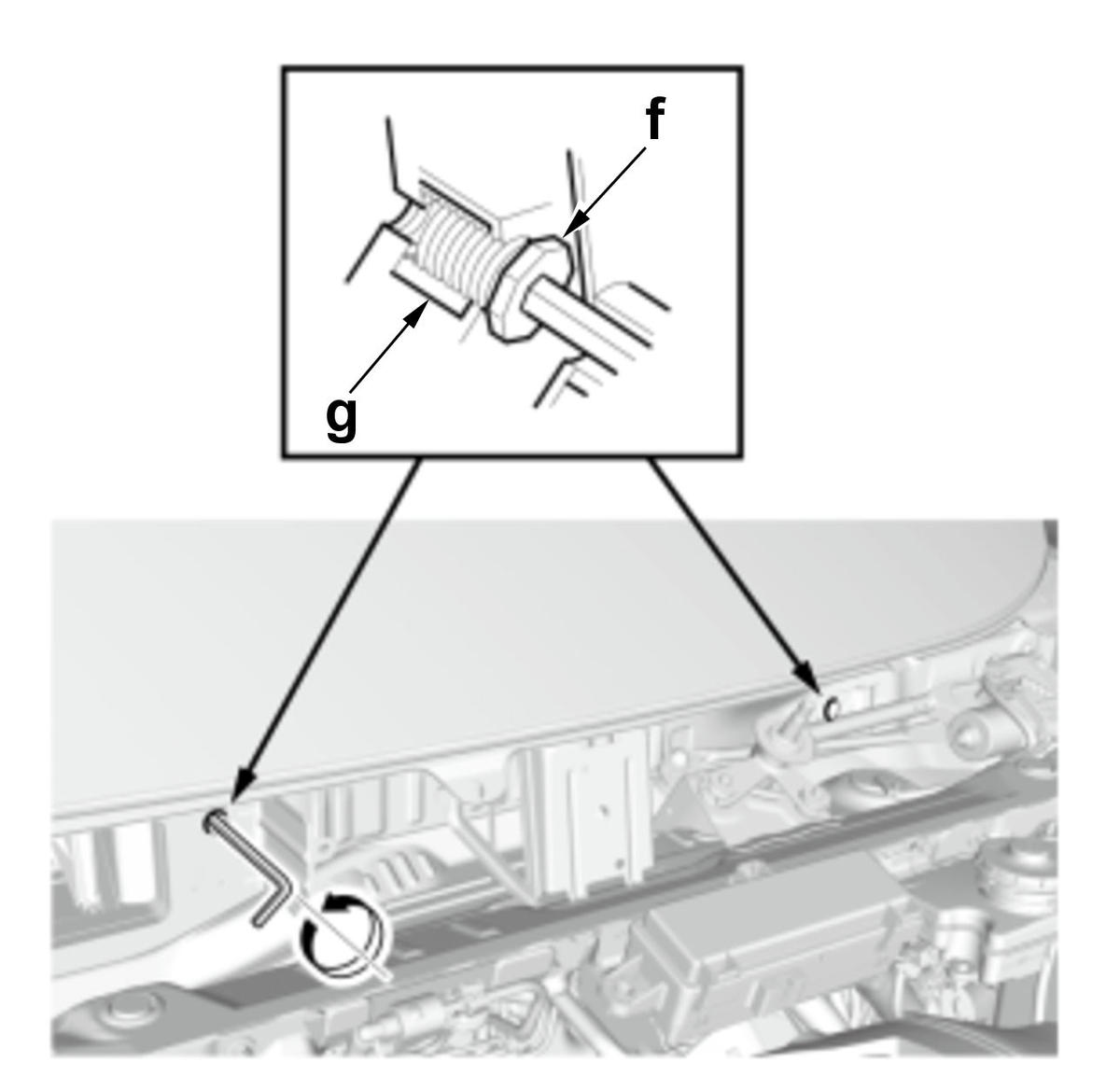 f
g