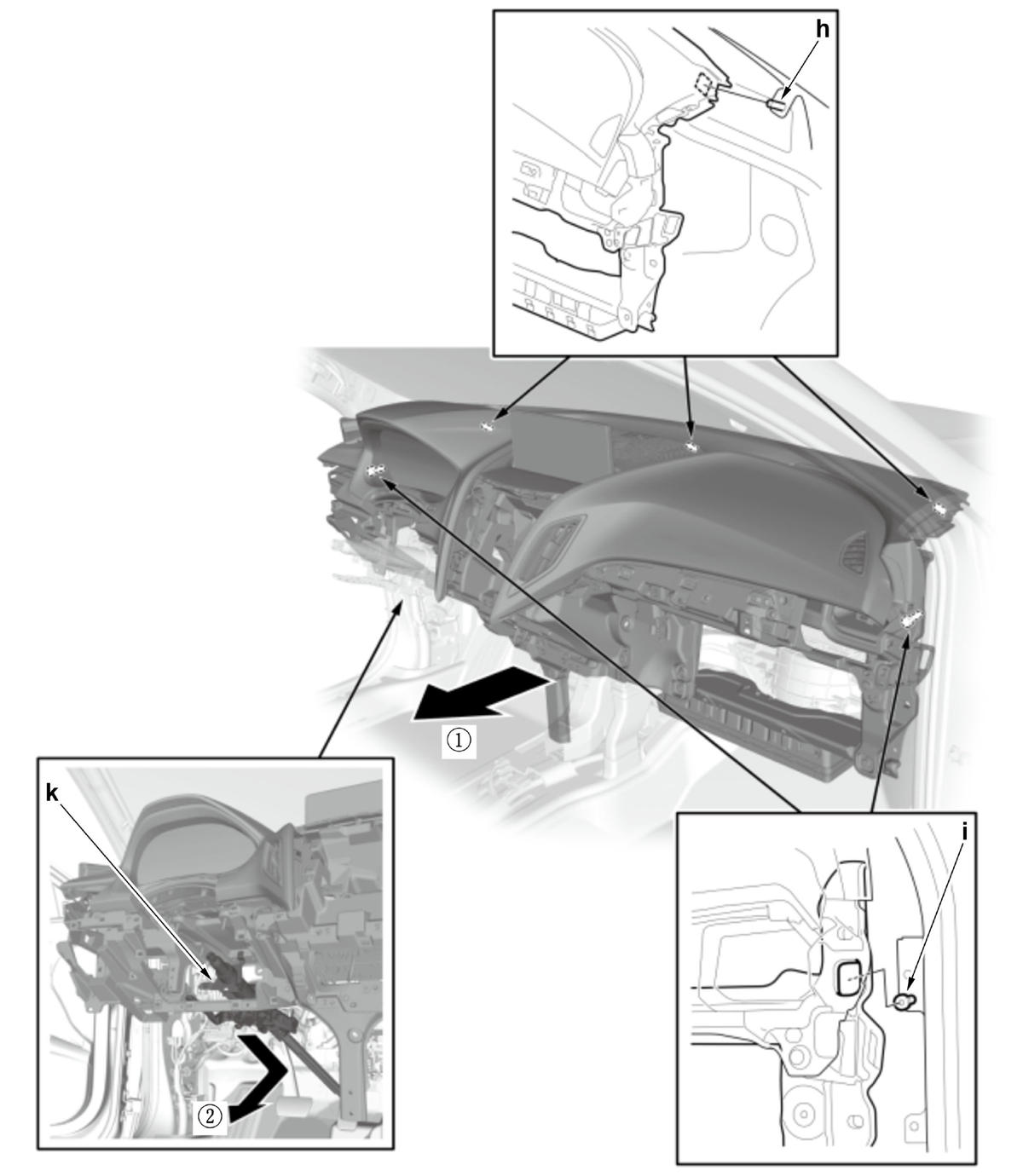 h
①
k
②
i