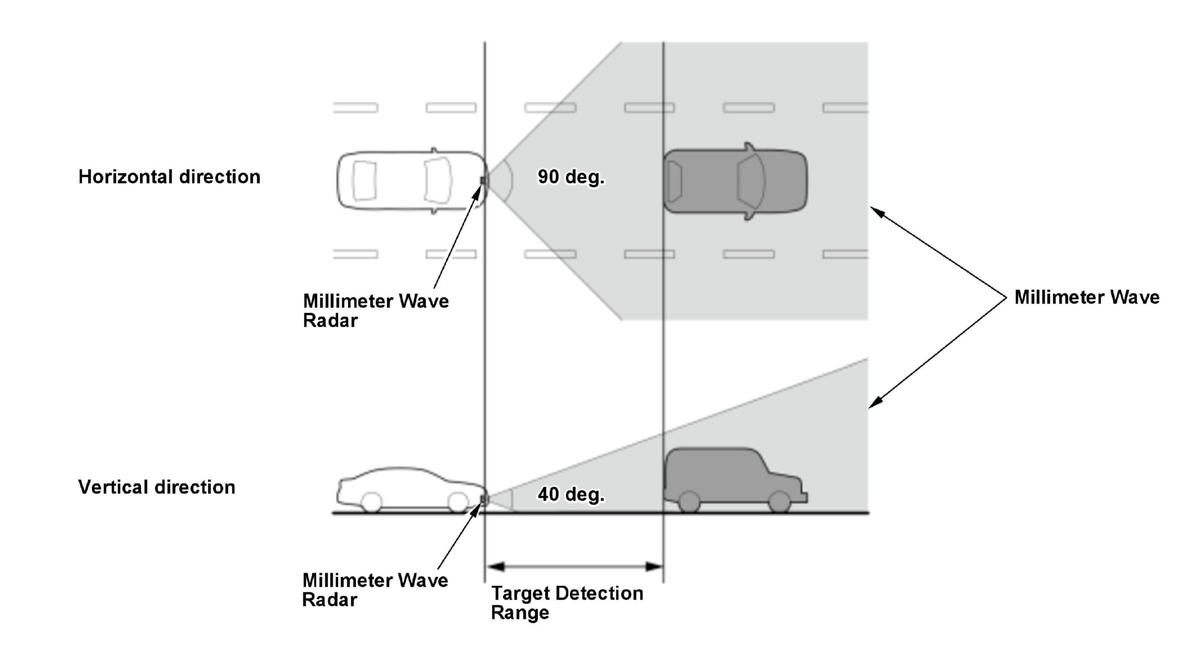 Horizontal direction

90 deg.

Millimeter Wave Radar

Millimeter Wave

Vertical direction

40 deg.

Millimeter Wave Radar

Target Detection Range