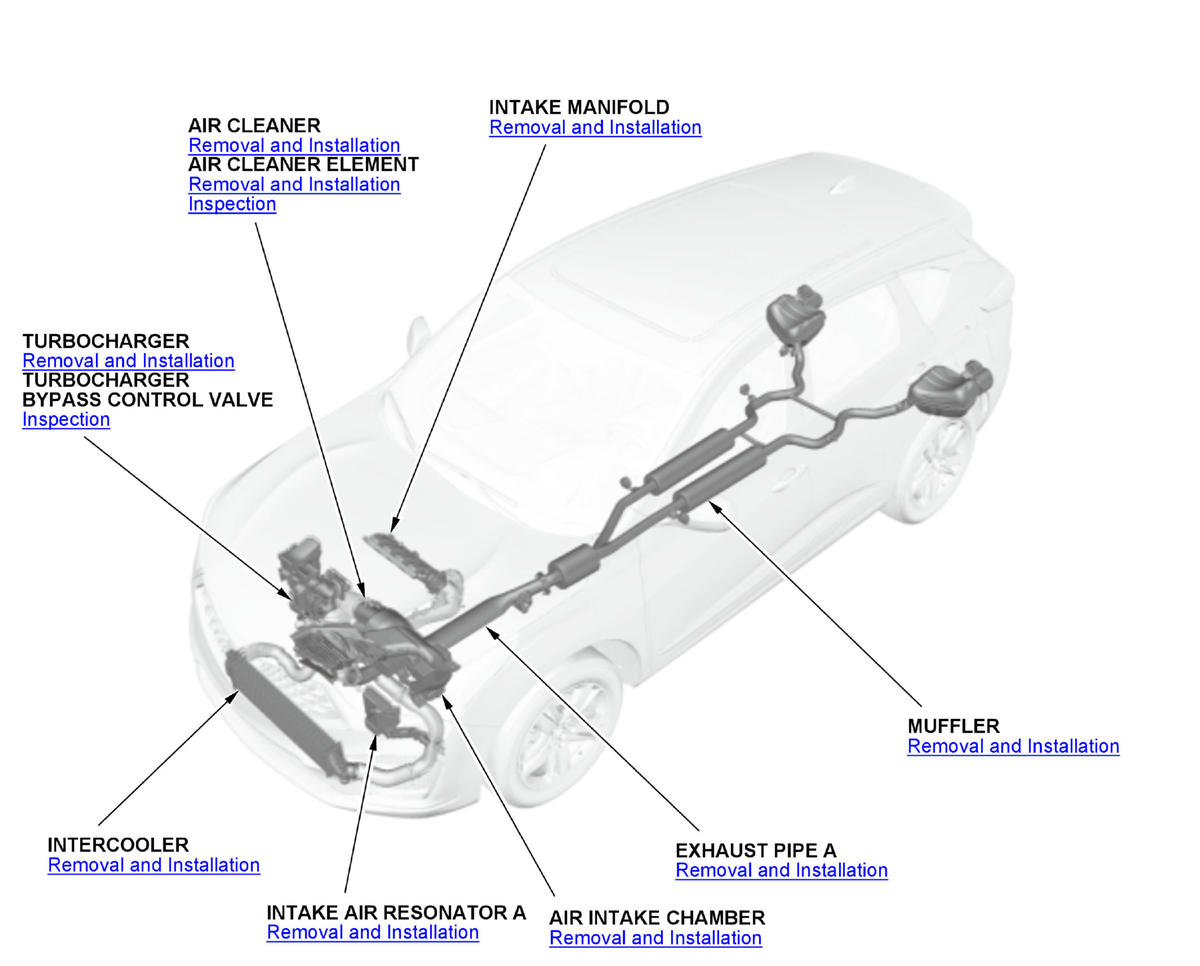 AIR CLEANER
Removal and Installation
AIR CLEANER ELEMENT
Removal and Installation
Inspection

INTAKE MANIFOLD
Removal and Installation

TURBOCHARGER
Removal and Installation
TURBOCHARGER
BYPASS CONTROL VALVE
Inspection

MUFFLER
Removal and Installation

INTERCOOLER
Removal and Installation

EXHAUST PIPE A
Removal and Installation

INTAKE AIR RESONATOR A
Removal and Installation

AIR INTAKE CHAMBER
Removal and Installation