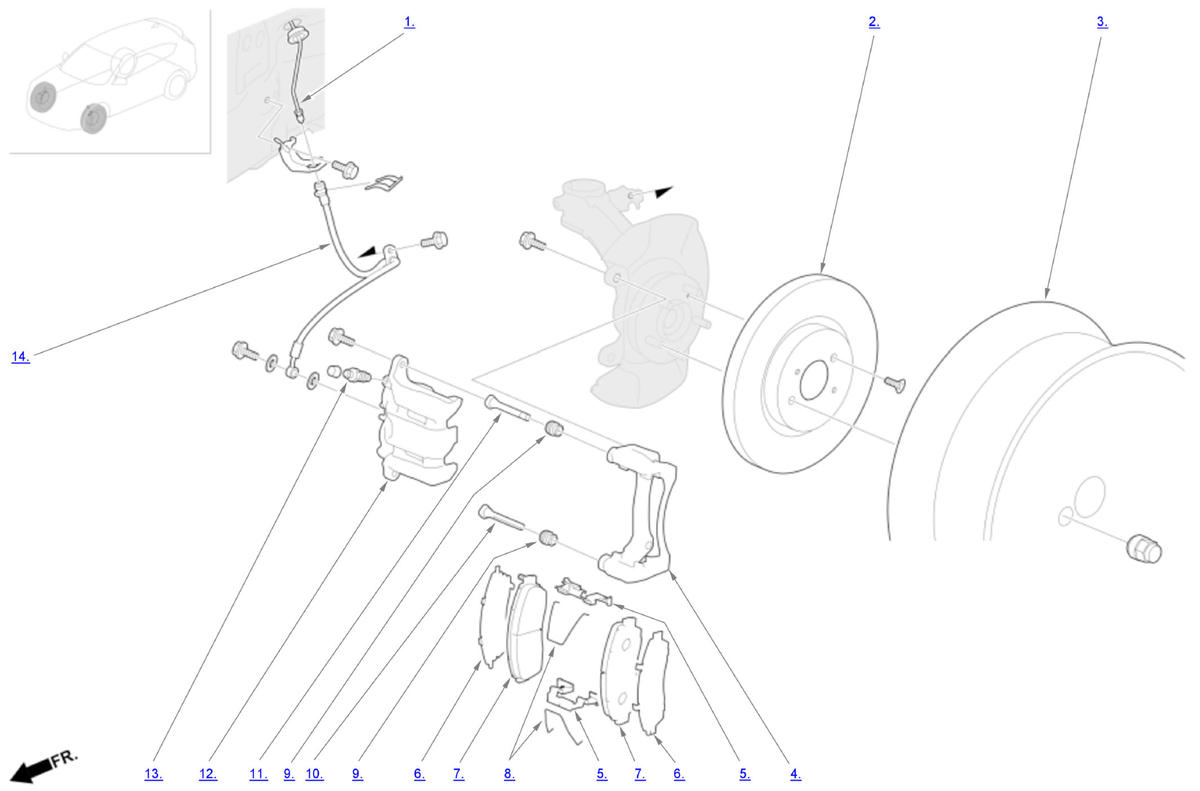 1.
2.
3.
14.
FR.
13.
12.
11.
9.
10.
9.
6.
7.
8.
5.
7.
6.
5.
4.