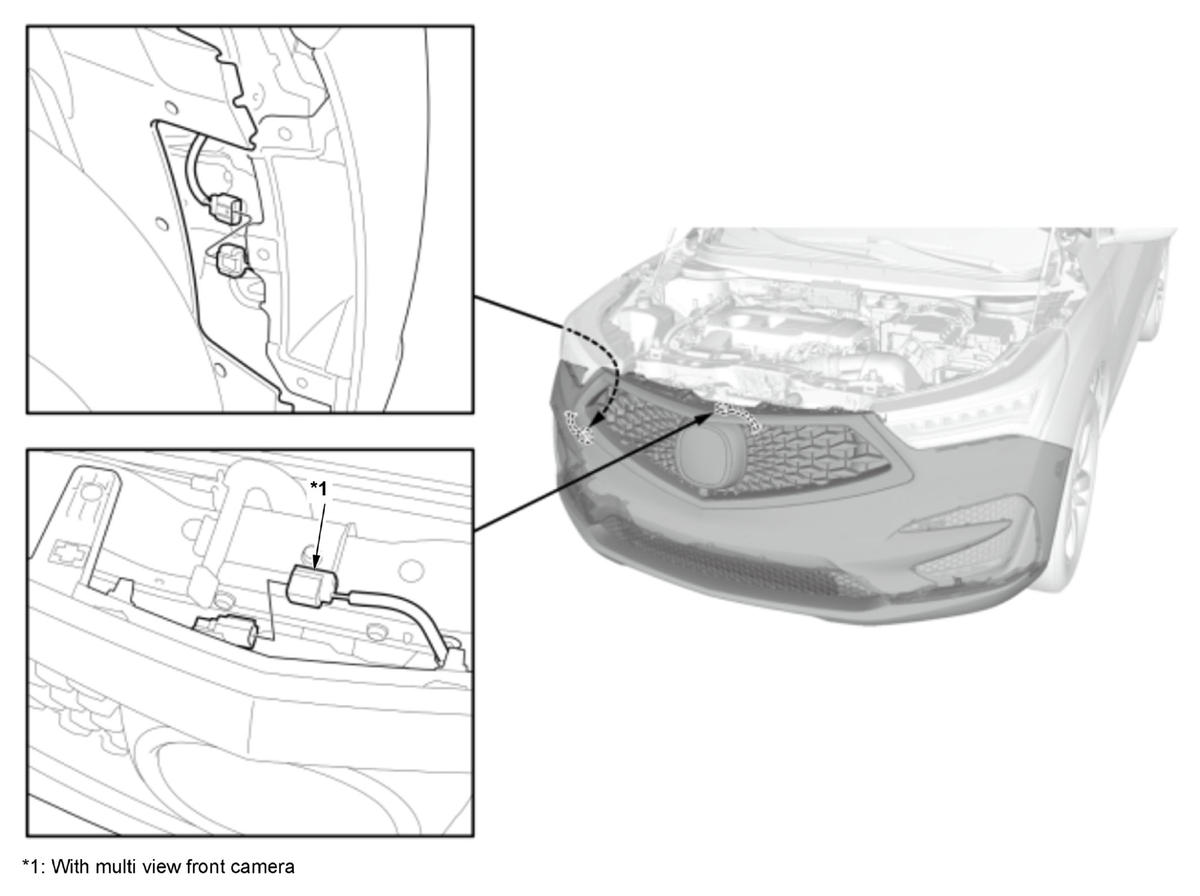 *1

*1: With multi view front camera