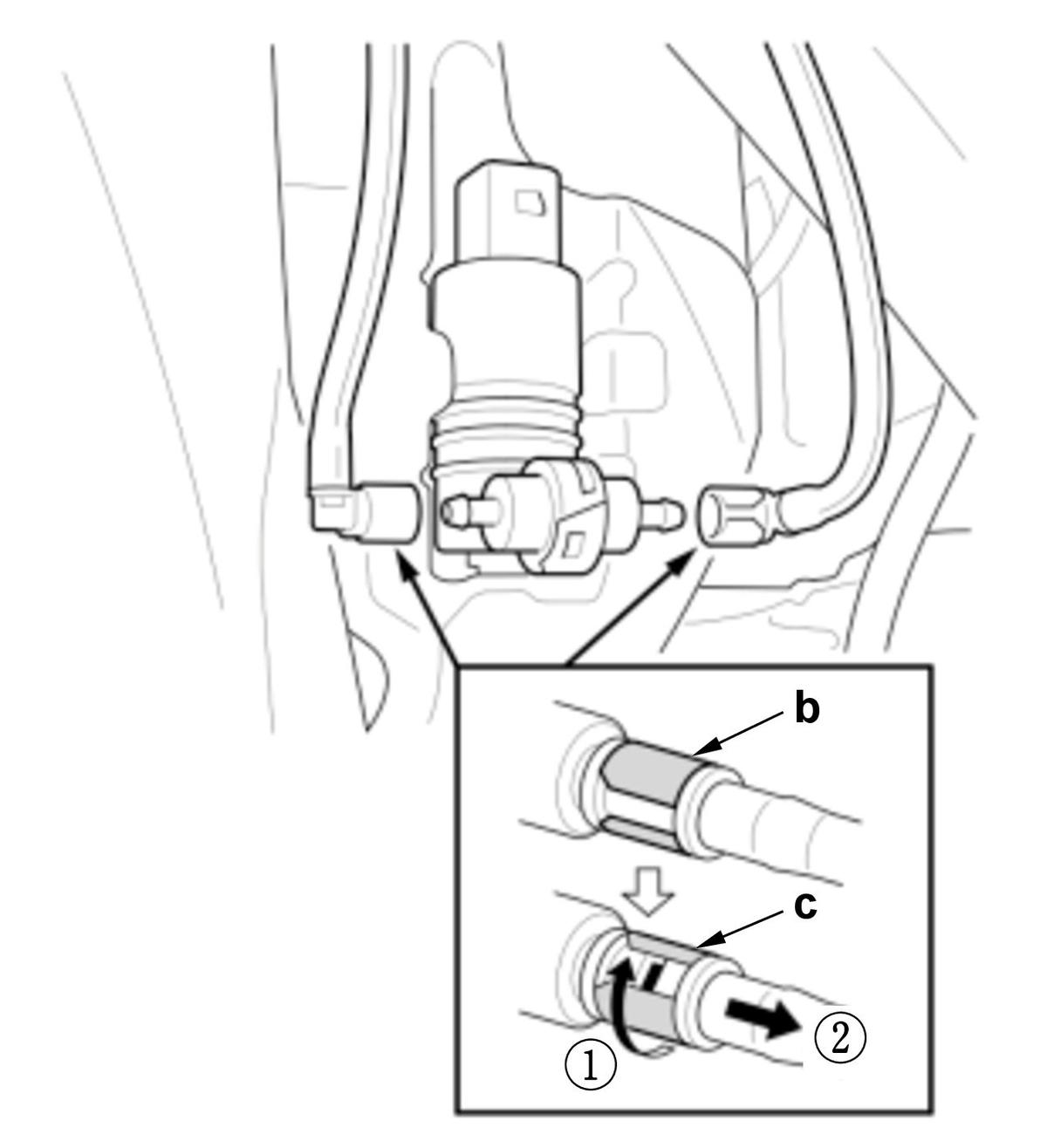 b

c

①

②