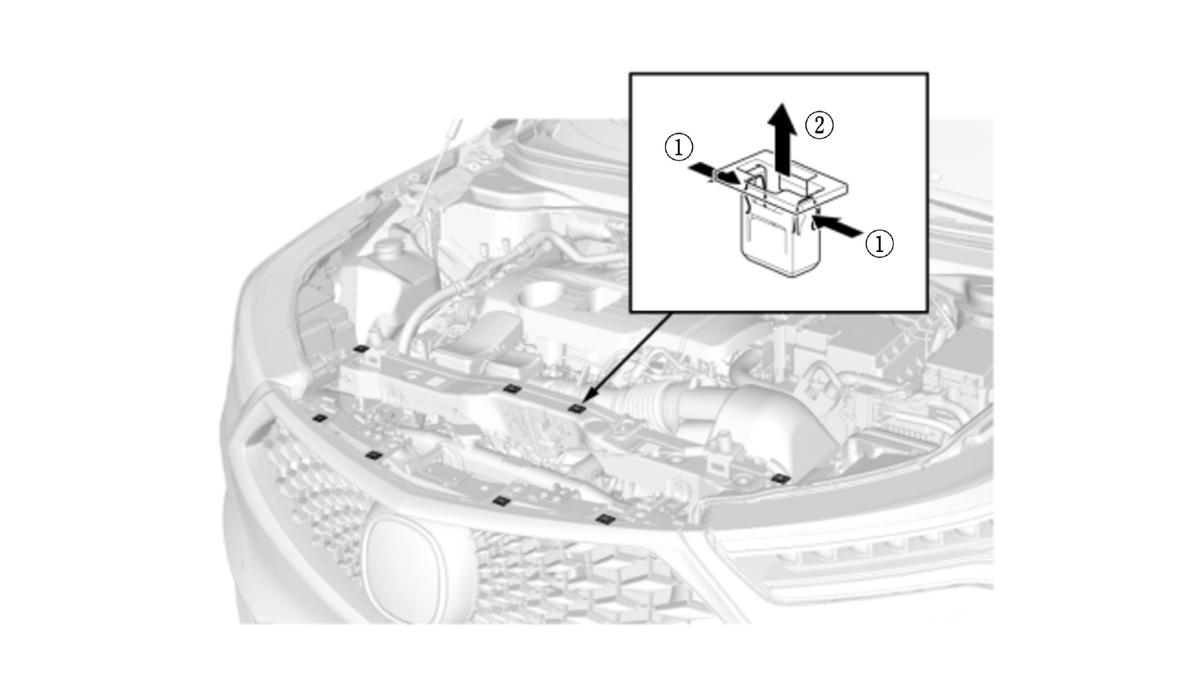 ①
②
①