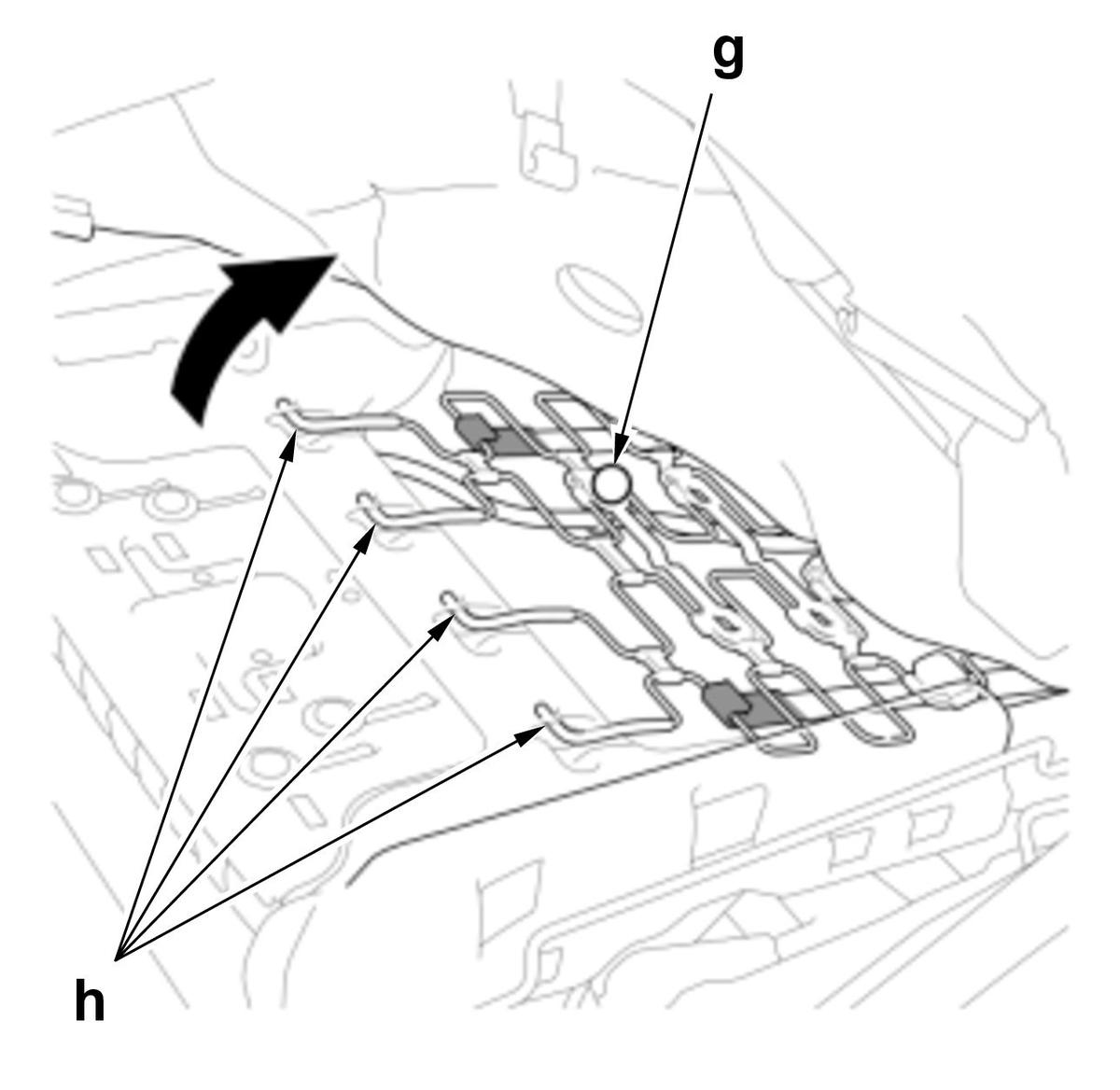 g

h