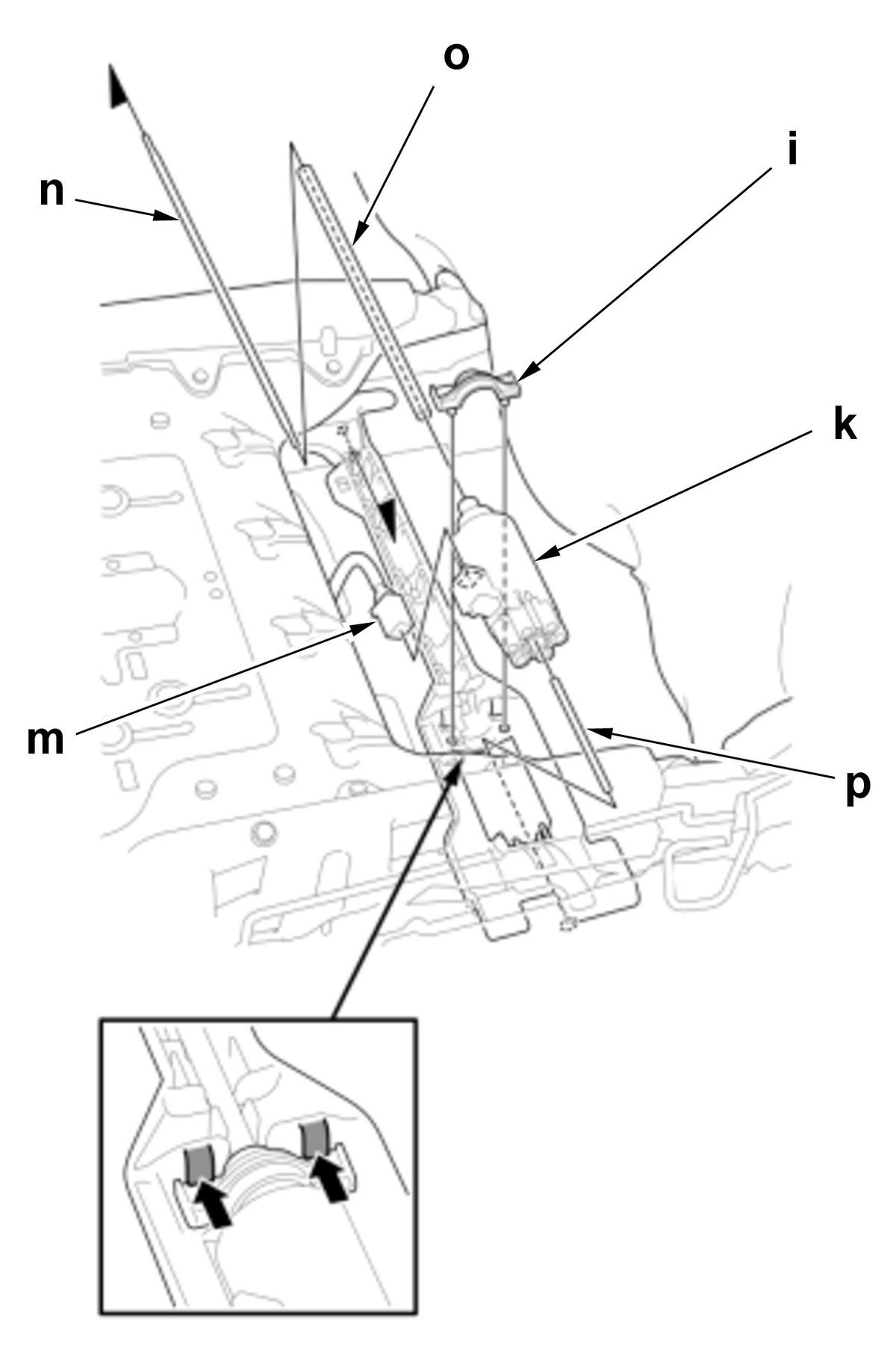 o
n
i
k
m
p