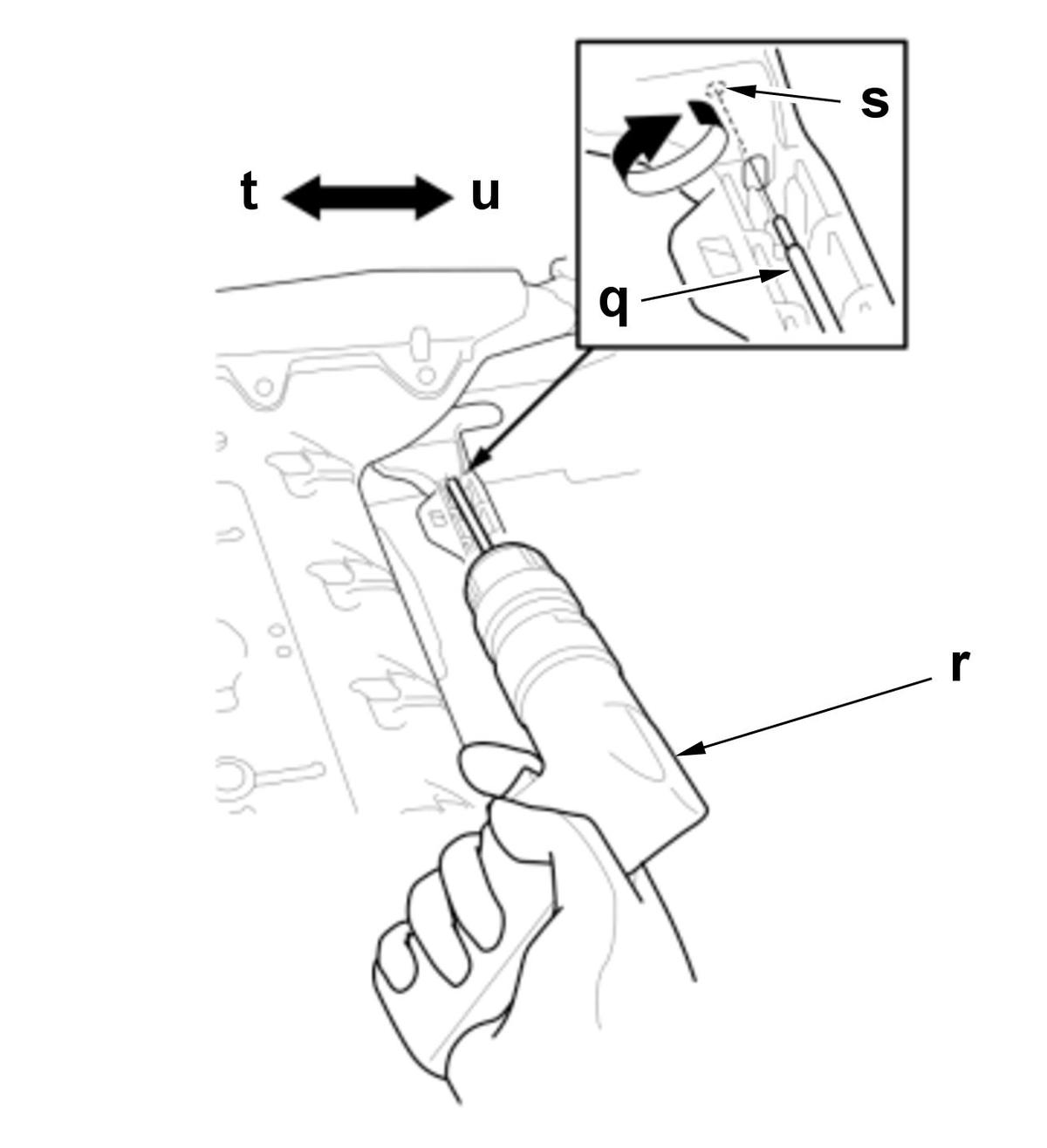 s
t
u
q
r