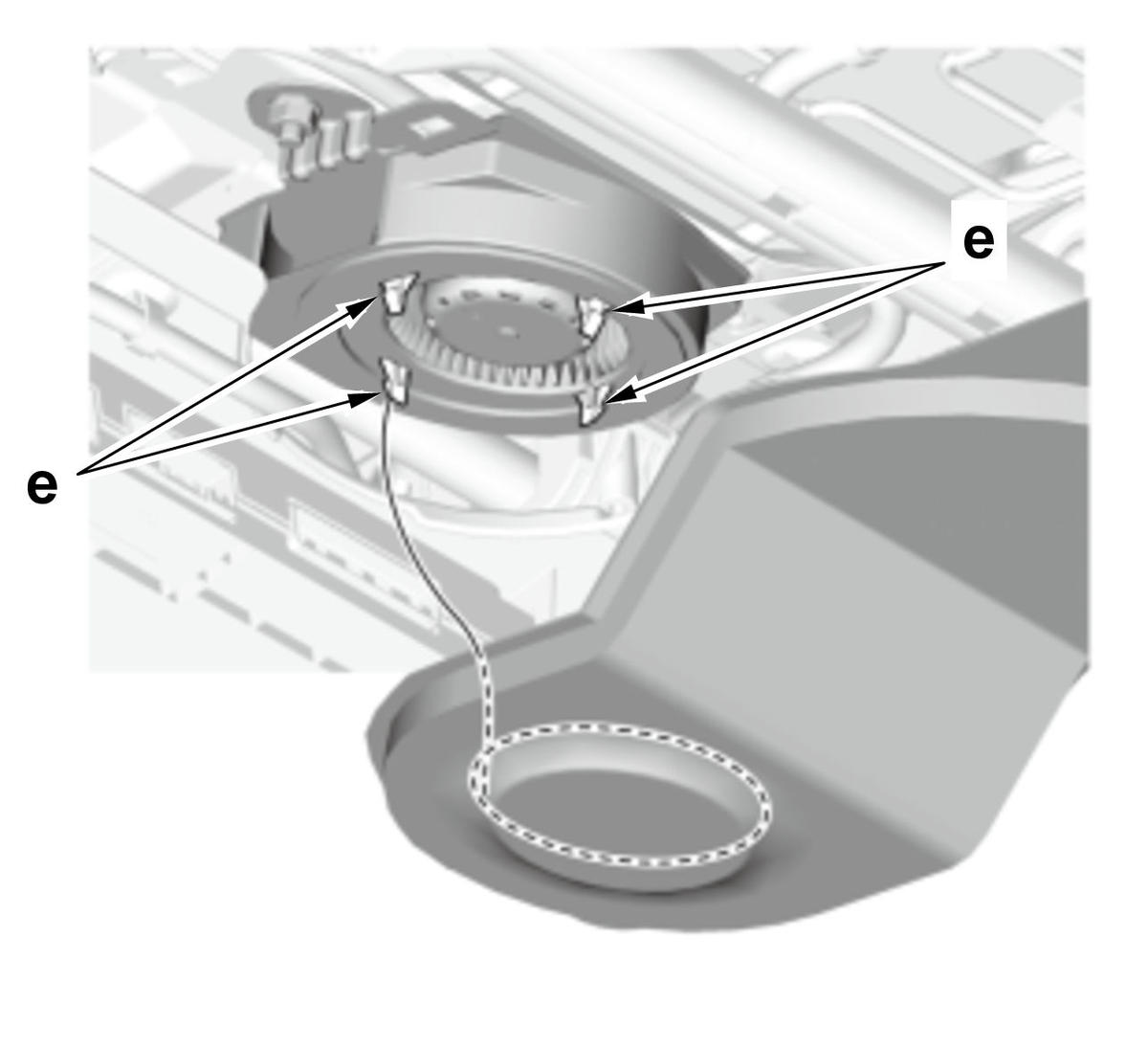 e

e