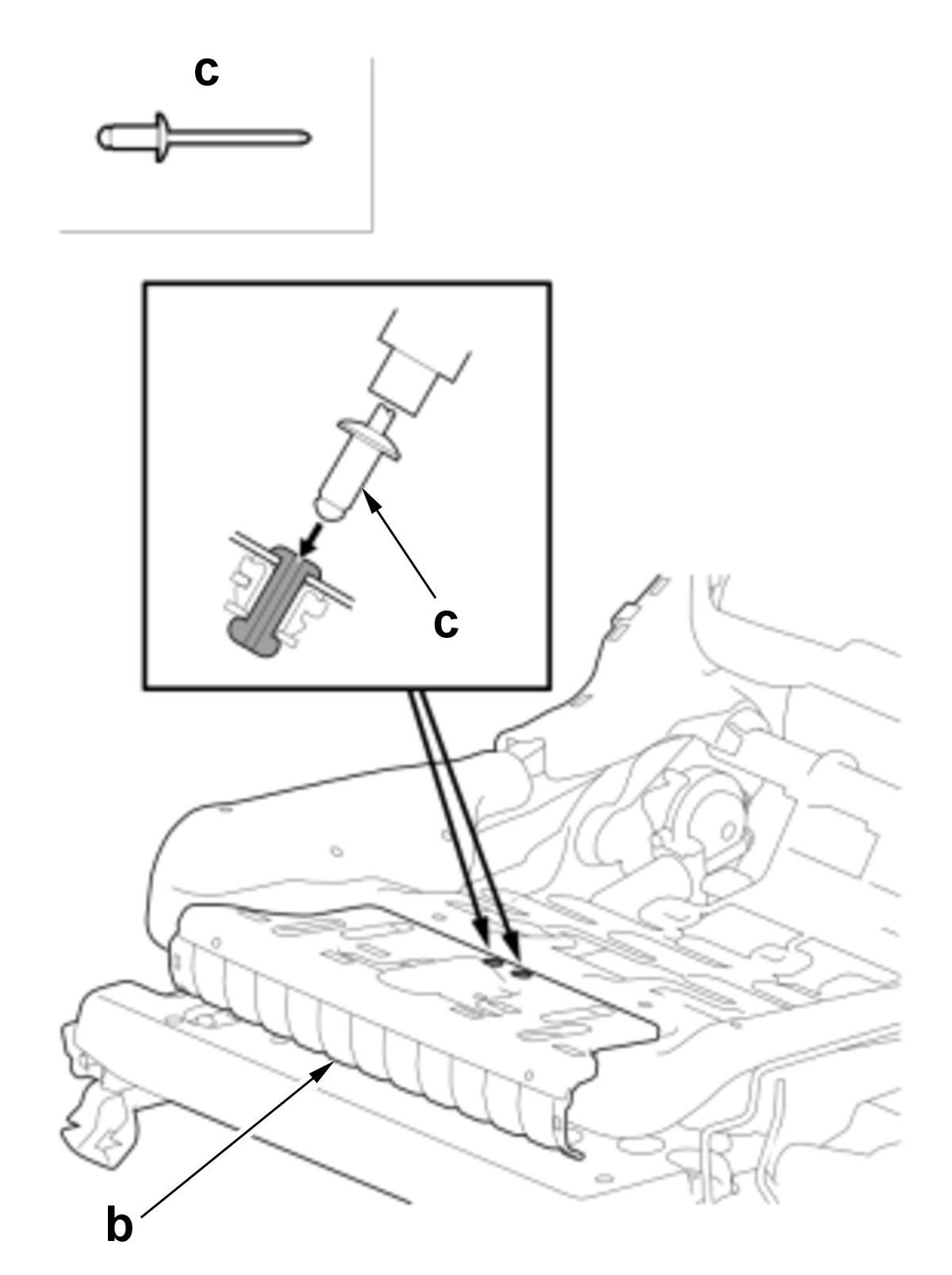 c

c

b