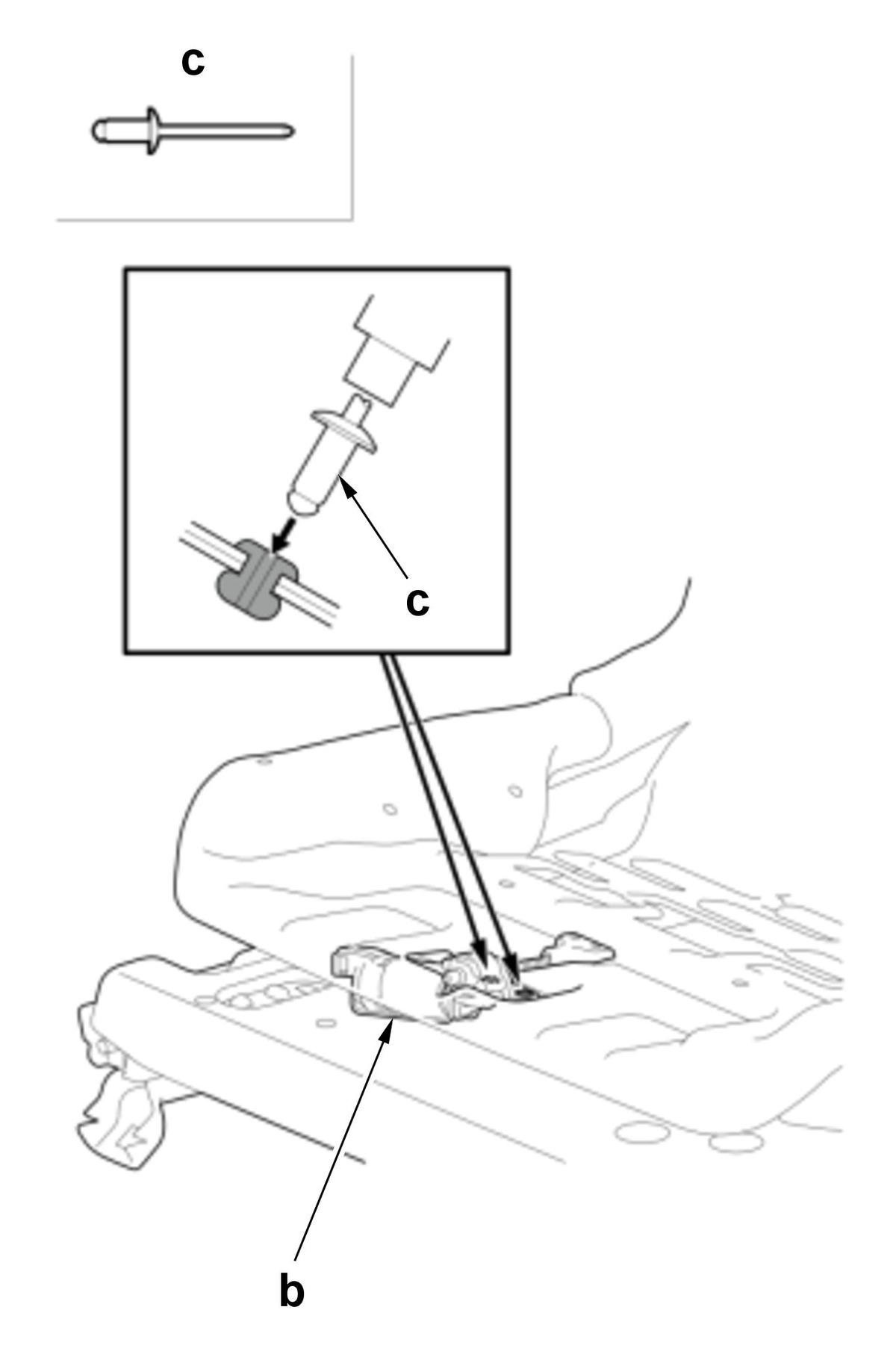 c

c

b