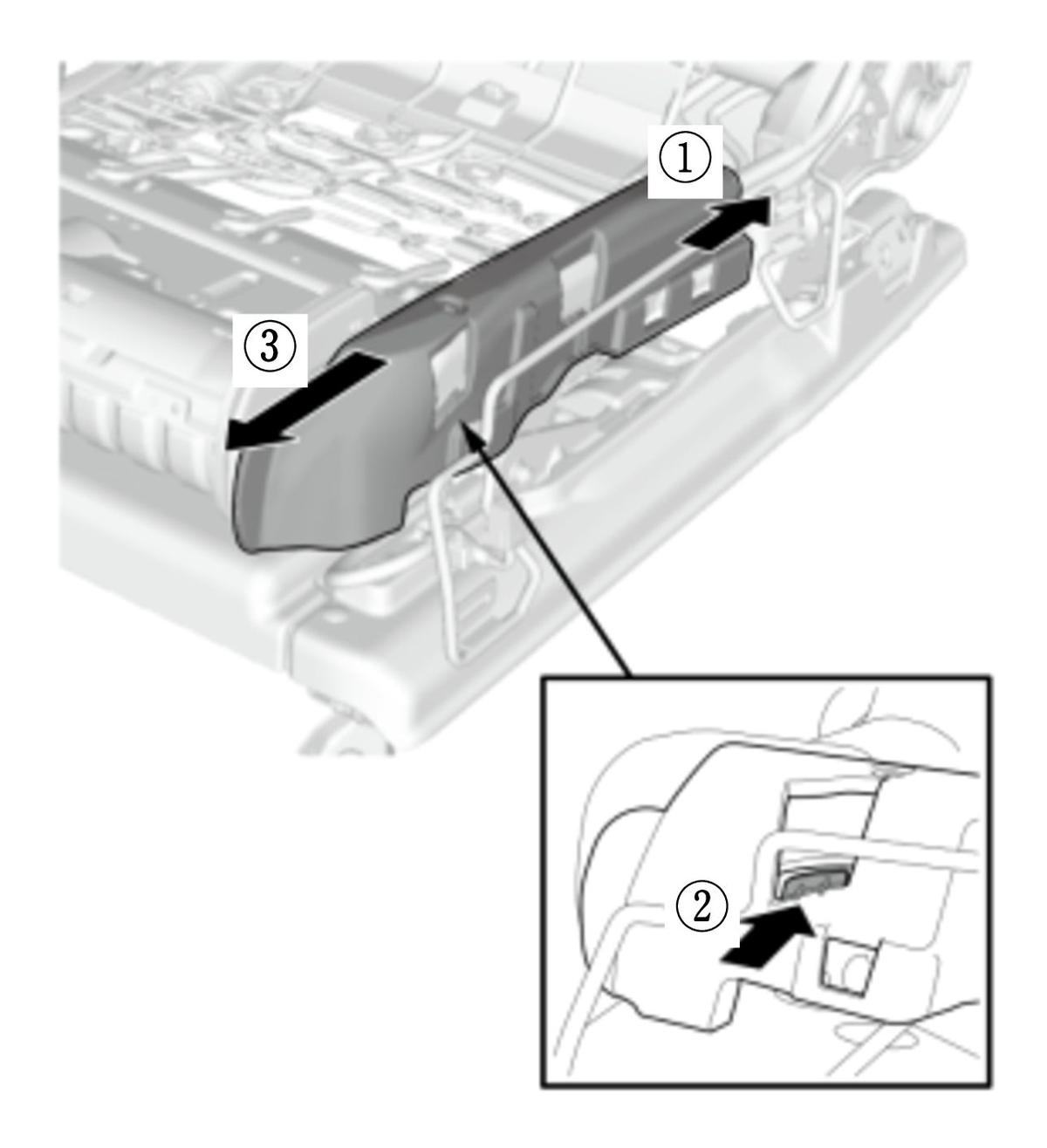 ①
③
②