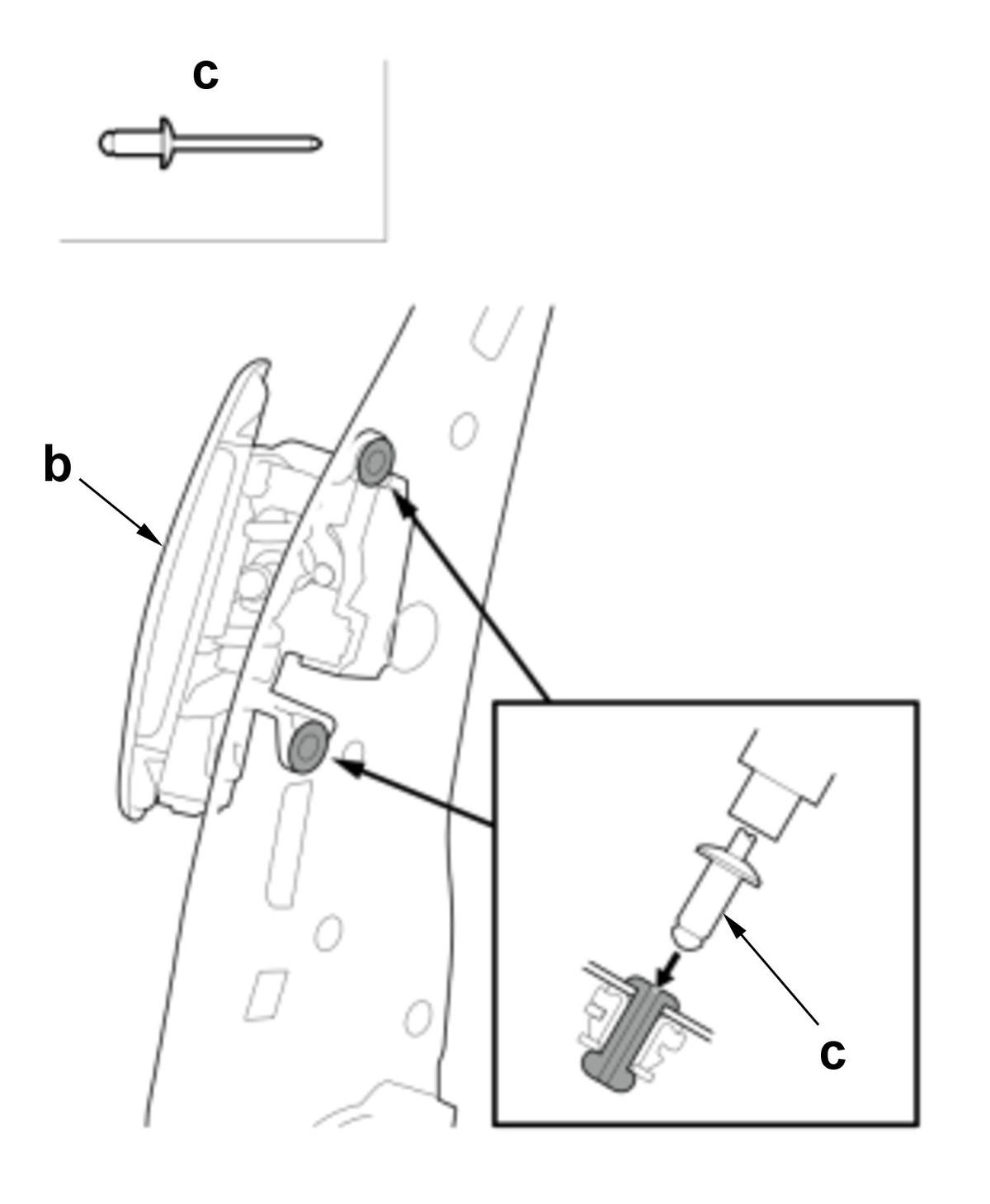 c

b

c