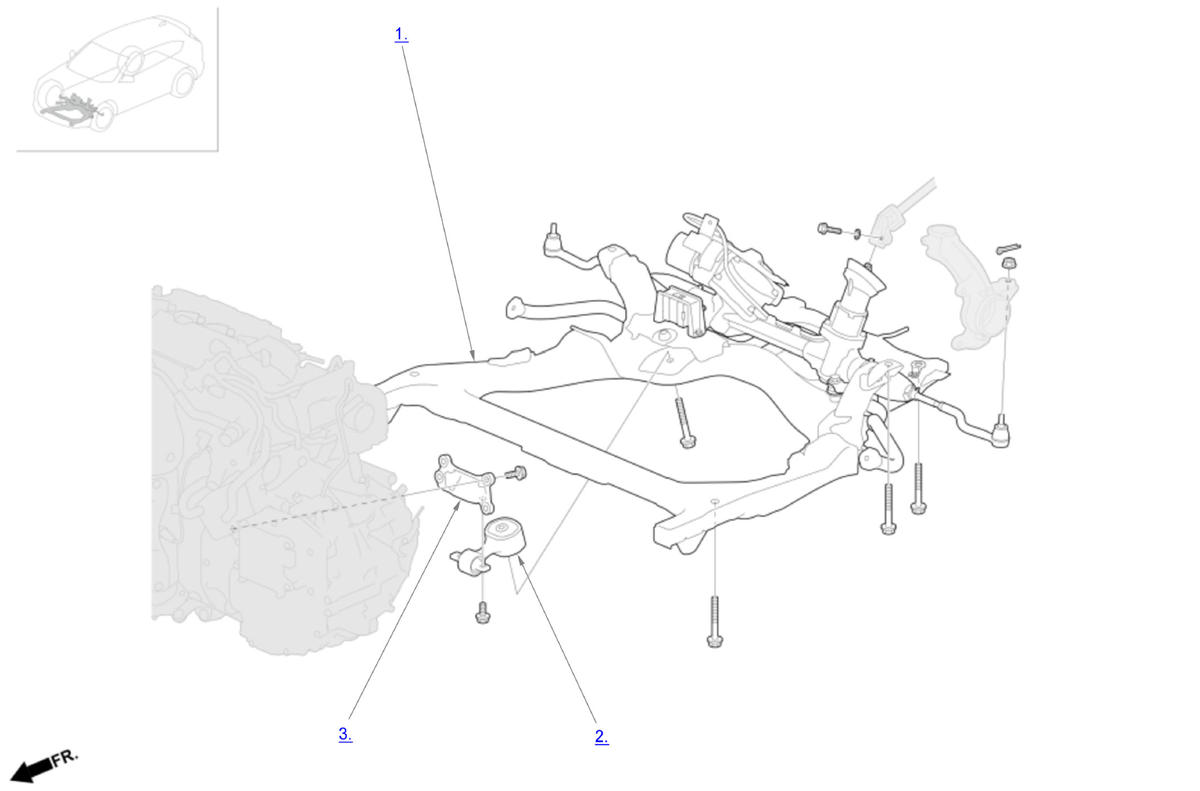 1.

3.

2.

FR.