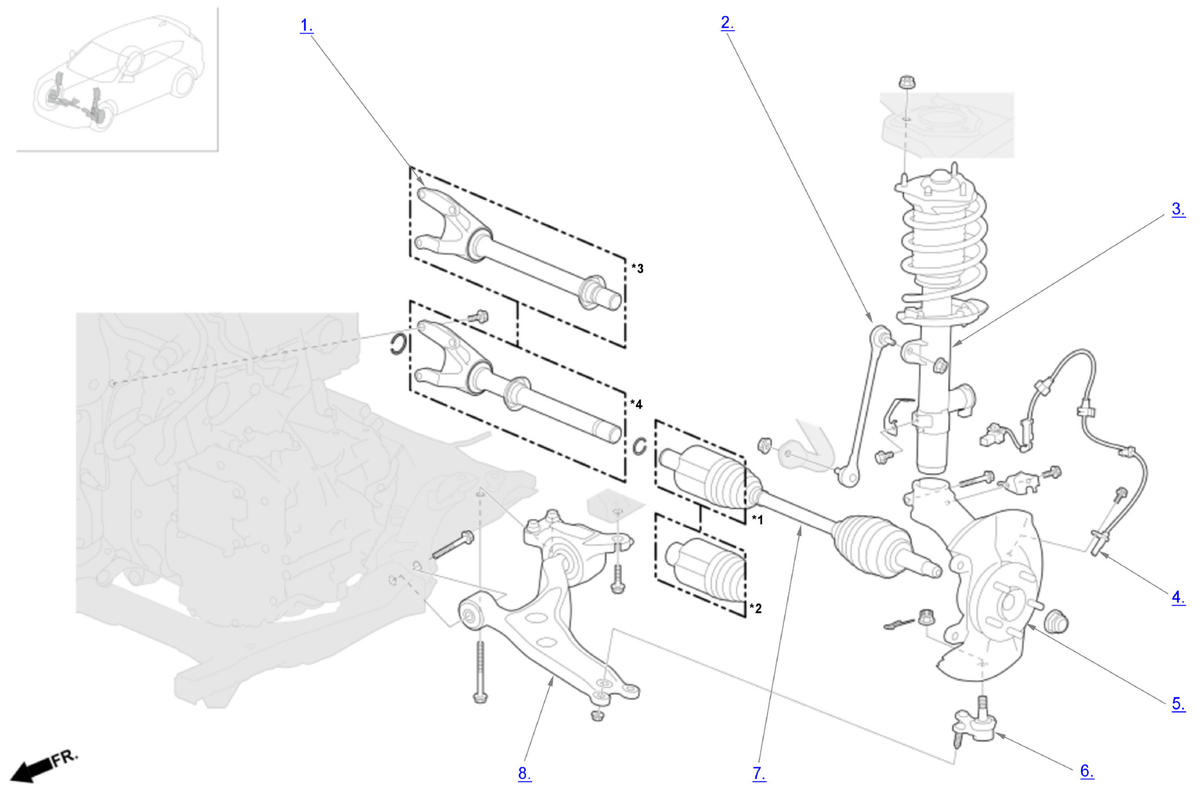 1.
2.
3.
*3
*4
*1
*2
4.
5.
6.
7.
8.
FR.