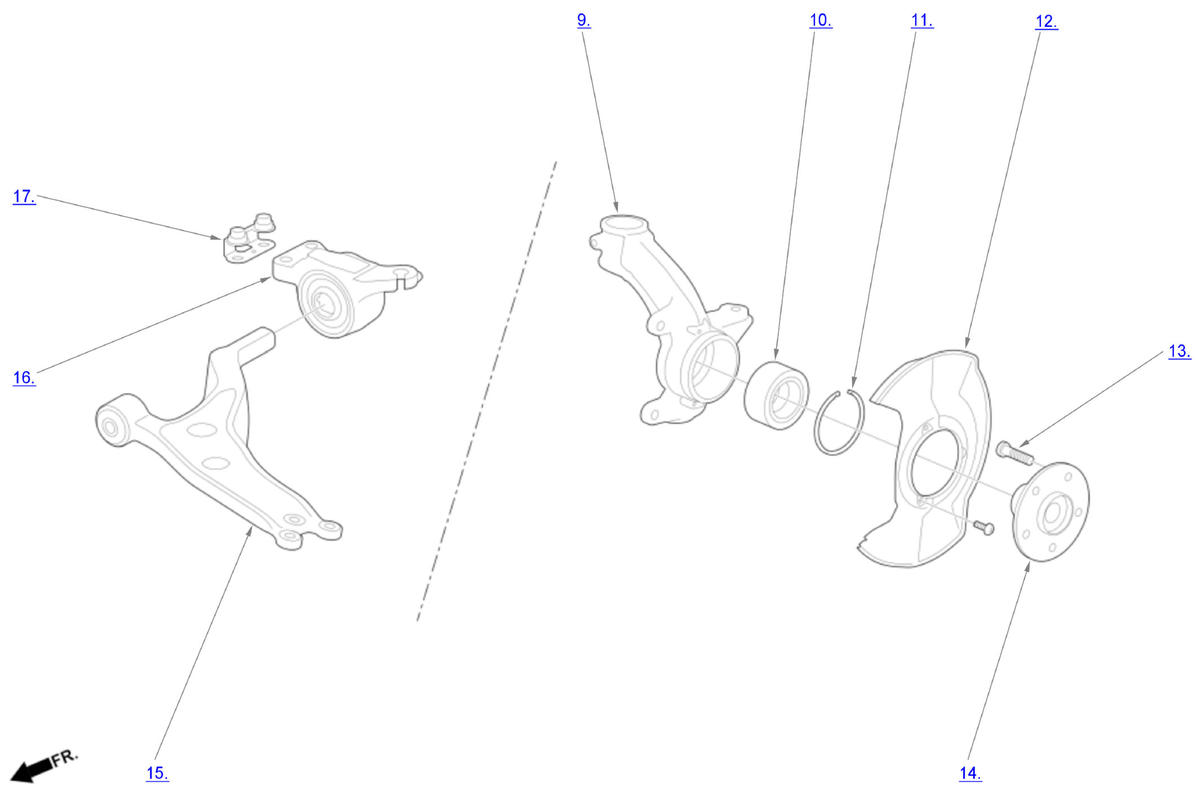 9.

10.

11.

12.

17.

16.

13.

FR.

15.

14.