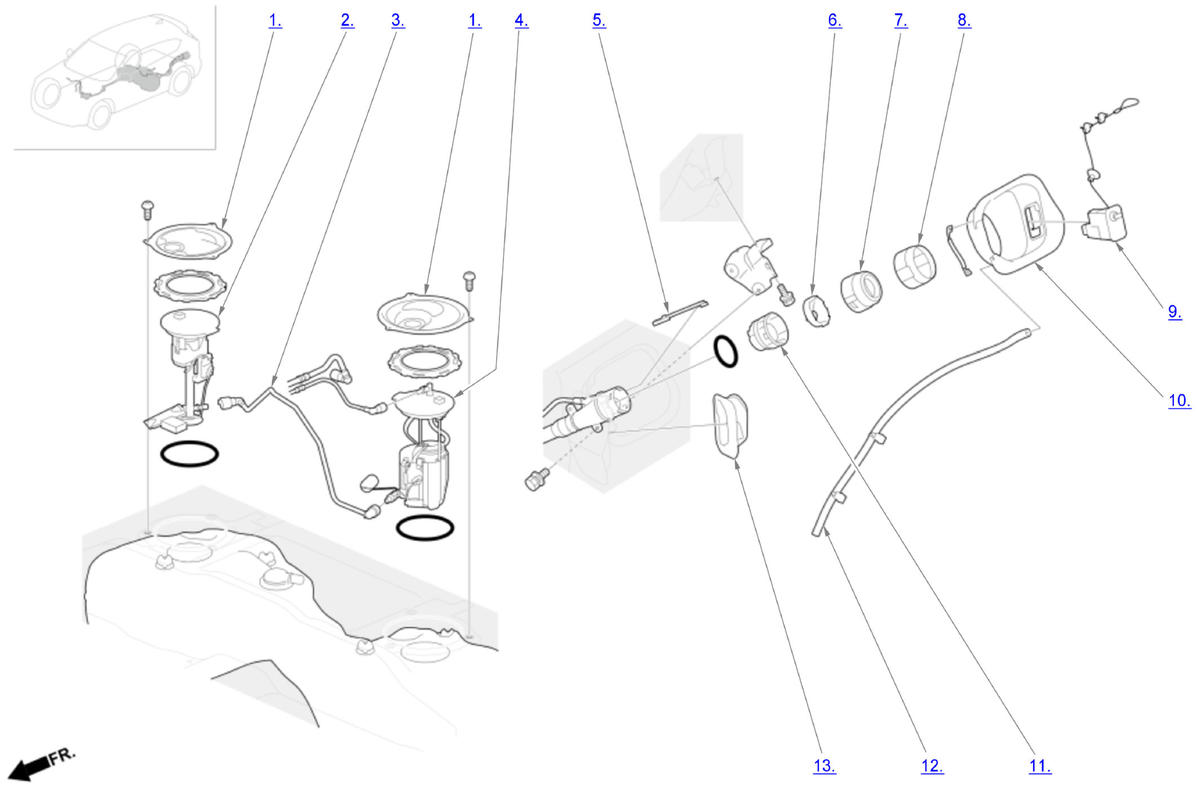 1.
2.
3.
1.
4.
5.
6.
7.
8.
9.
10.
13.
12.
11.
FR.