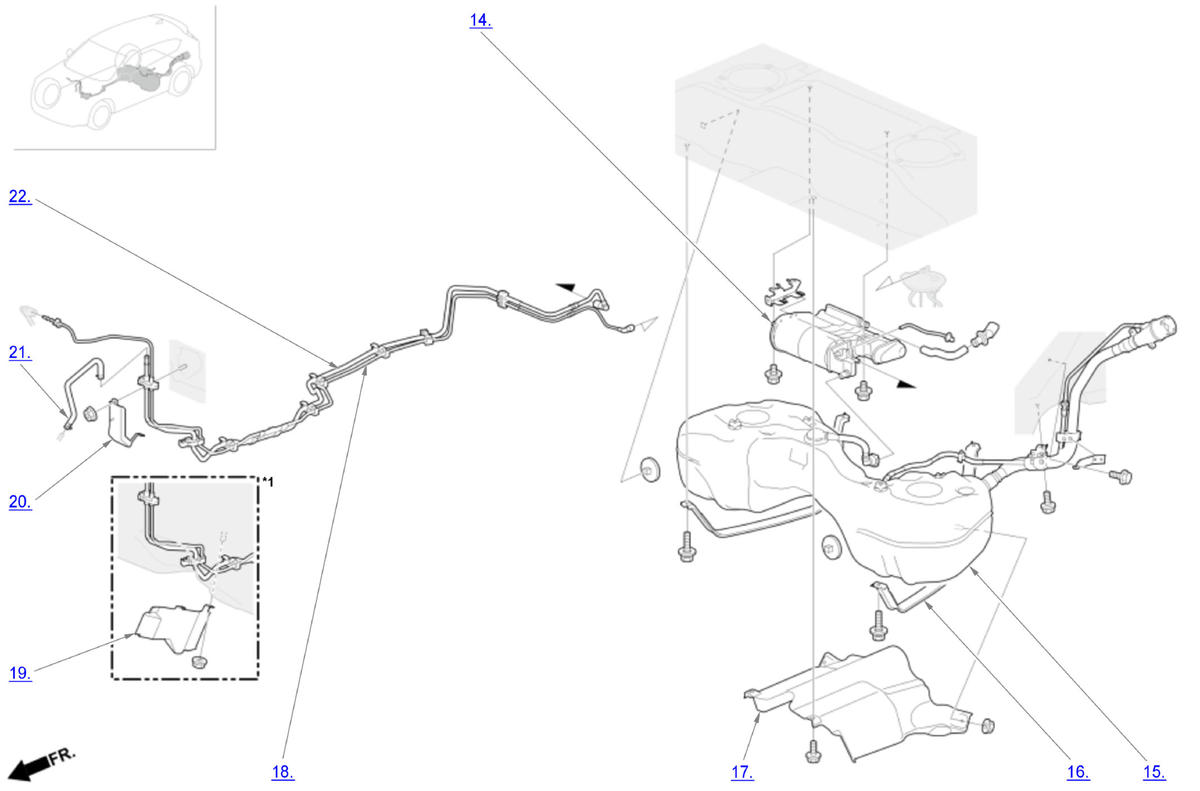 14.

22.

21.

20.

*1

19.

FR.

18.

17.

16.

15.