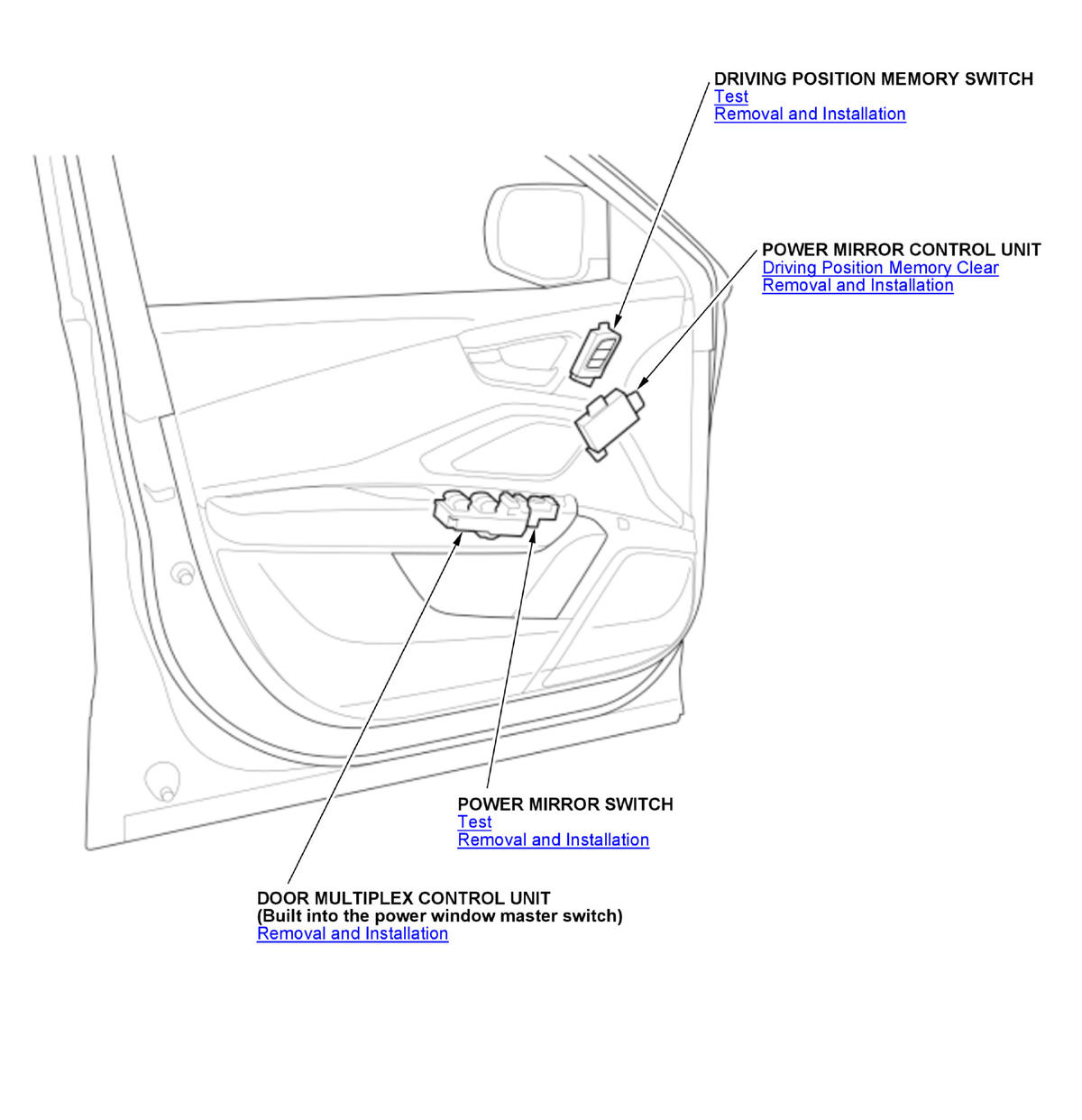 DRIVING POSITION MEMORY SWITCH
Test
Removal and Installation

POWER MIRROR CONTROL UNIT
Driving Position Memory Clear
Removal and Installation

POWER MIRROR SWITCH
Test
Removal and Installation

DOOR MULTIPLEX CONTROL UNIT
(Built into the power window master switch)
Removal and Installation