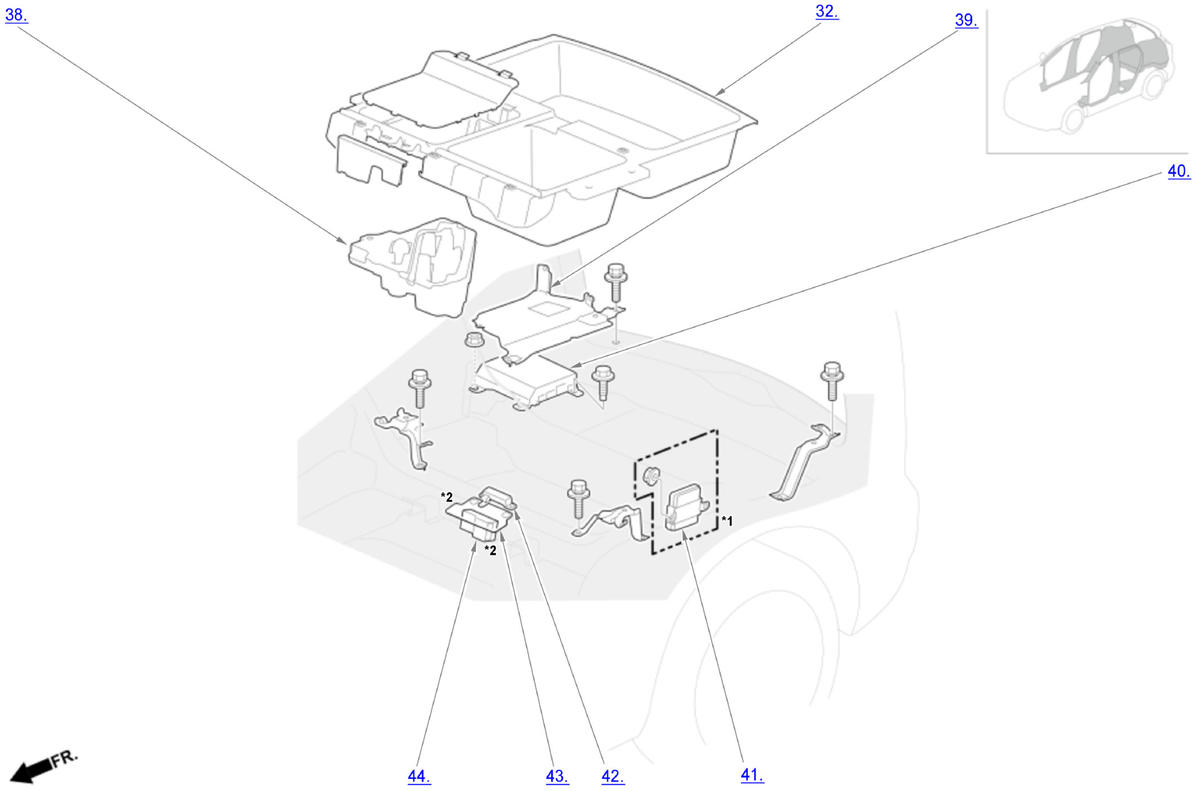 38.

32.

39.

40.

*2

*2

*1

FR.

44.

43.

42.

41.