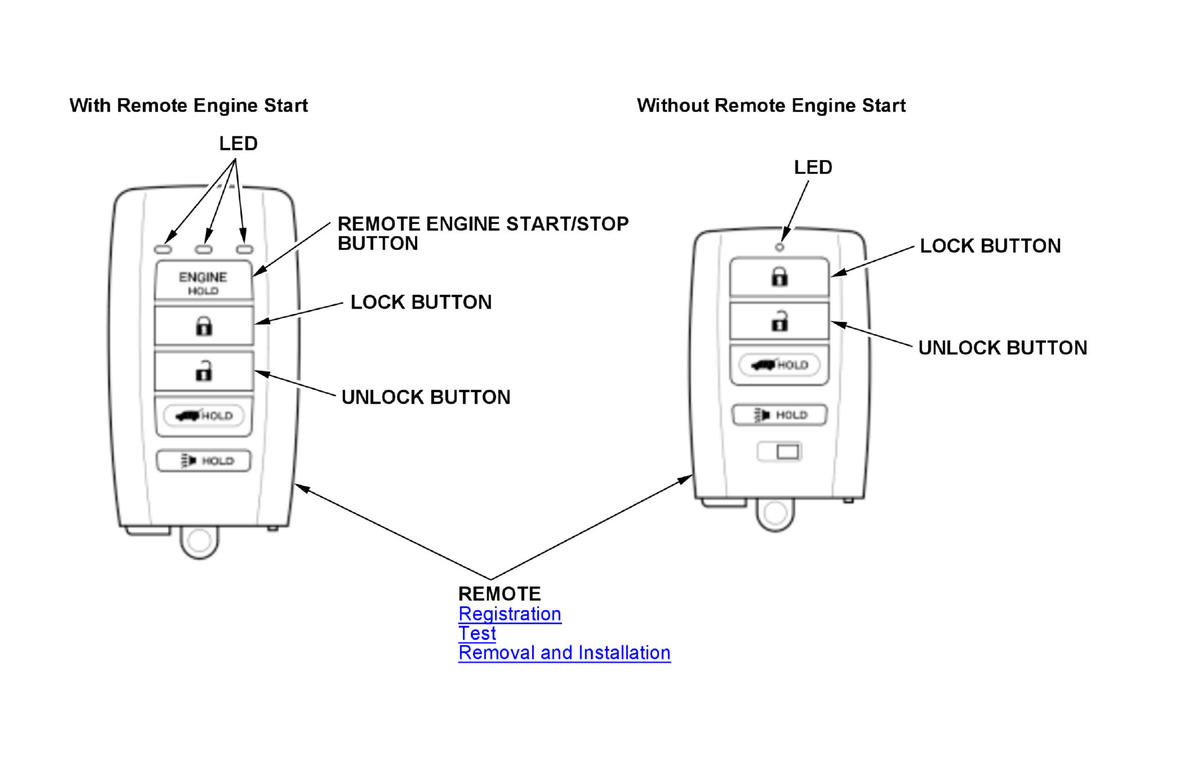 With Remote Engine Start

LED

REMOTE ENGINE START/STOP BUTTON

ENGINE
HOLD

LOCK BUTTON

UNLOCK BUTTON

HOLD

HOLD

Without Remote Engine Start

LED

LOCK BUTTON

UNLOCK BUTTON

HOLD

HOLD

REMOTE
Registration
Test
Removal and Installation