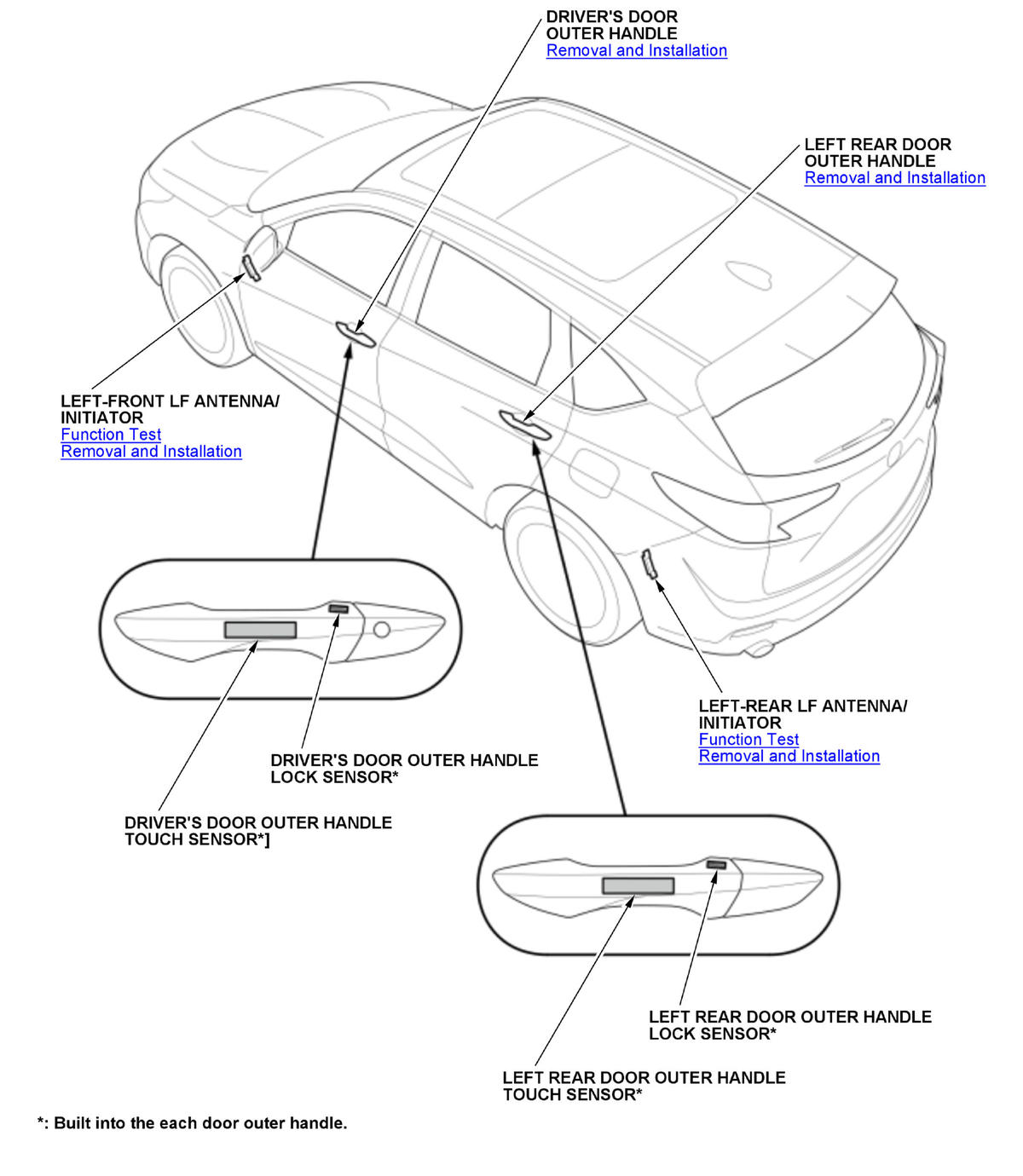 DRIVER'S DOOR OUTER HANDLE
Removal and Installation

LEFT REAR DOOR OUTER HANDLE
Removal and Installation

LEFT-FRONT LF ANTENNA/ INITIATOR
Function Test
Removal and Installation

LEFT-REAR LF ANTENNA/ INITIATOR
Function Test
Removal and Installation

DRIVER'S DOOR OUTER HANDLE LOCK SENSOR*

DRIVER'S DOOR OUTER HANDLE TOUCH SENSOR*]

LEFT REAR DOOR OUTER HANDLE LOCK SENSOR*

LEFT REAR DOOR OUTER HANDLE TOUCH SENSOR*

*: Built into the each door outer handle.