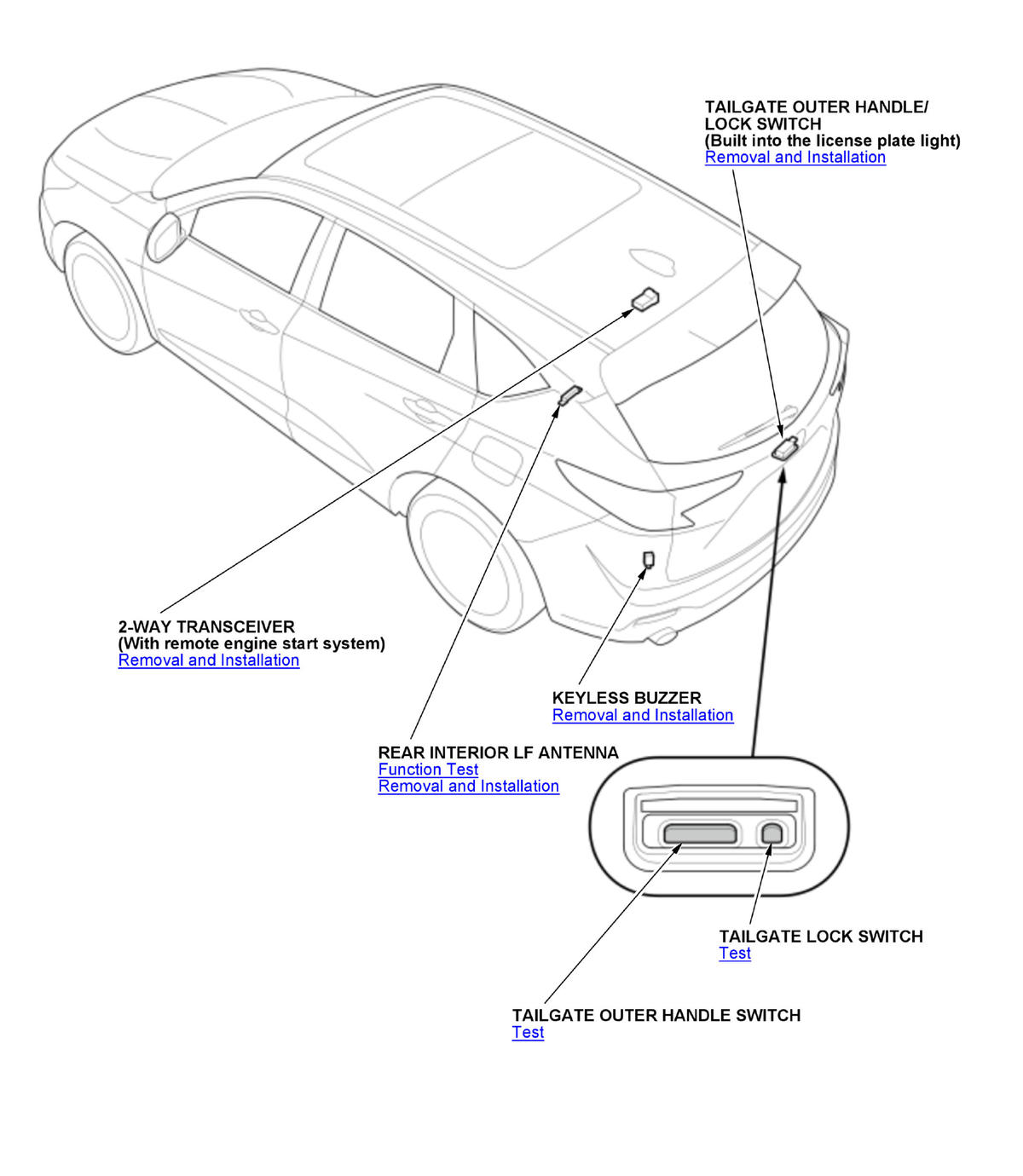 TAILGATE OUTER HANDLE/
LOCK SWITCH
(Built into the license plate light)
Removal and Installation

2-WAY TRANSCEIVER
(With remote engine start system)
Removal and Installation

KEYLESS BUZZER
Removal and Installation

REAR INTERIOR LF ANTENNA
Function Test
Removal and Installation

TAILGATE LOCK SWITCH
Test

TAILGATE OUTER HANDLE SWITCH
Test