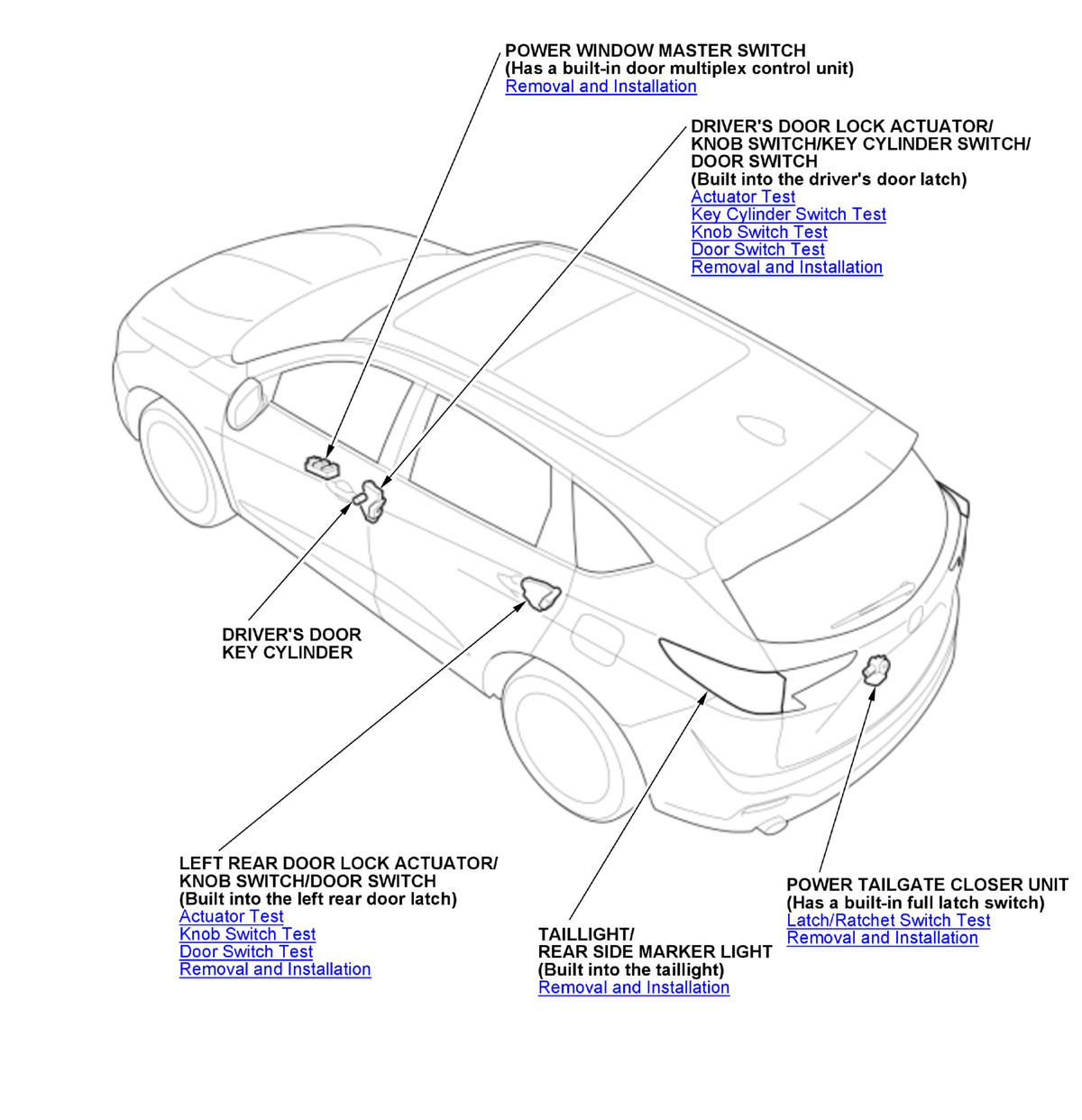 POWER WINDOW MASTER SWITCH
(Has a built-in door multiplex control unit)
Removal and Installation

DRIVER'S DOOR LOCK ACTUATOR/
KNOB SWITCH/KEY CYLINDER SWITCH/
DOOR SWITCH
(Built into the driver's door latch)
Actuator Test
Key Cylinder Switch Test
Knob Switch Test
Door Switch Test
Removal and Installation

DRIVER'S DOOR
KEY CYLINDER

LEFT REAR DOOR LOCK ACTUATOR/
KNOB SWITCH/DOOR SWITCH
(Built into the left rear door latch)
Actuator Test
Knob Switch Test
Door Switch Test
Removal and Installation

TAILLIGHT/
REAR SIDE MARKER LIGHT
(Built into the taillight)
Removal and Installation

POWER TAILGATE CLOSER UNIT
(Has a built-in full latch switch)
Latch/Ratchet Switch Test
Removal and Installation