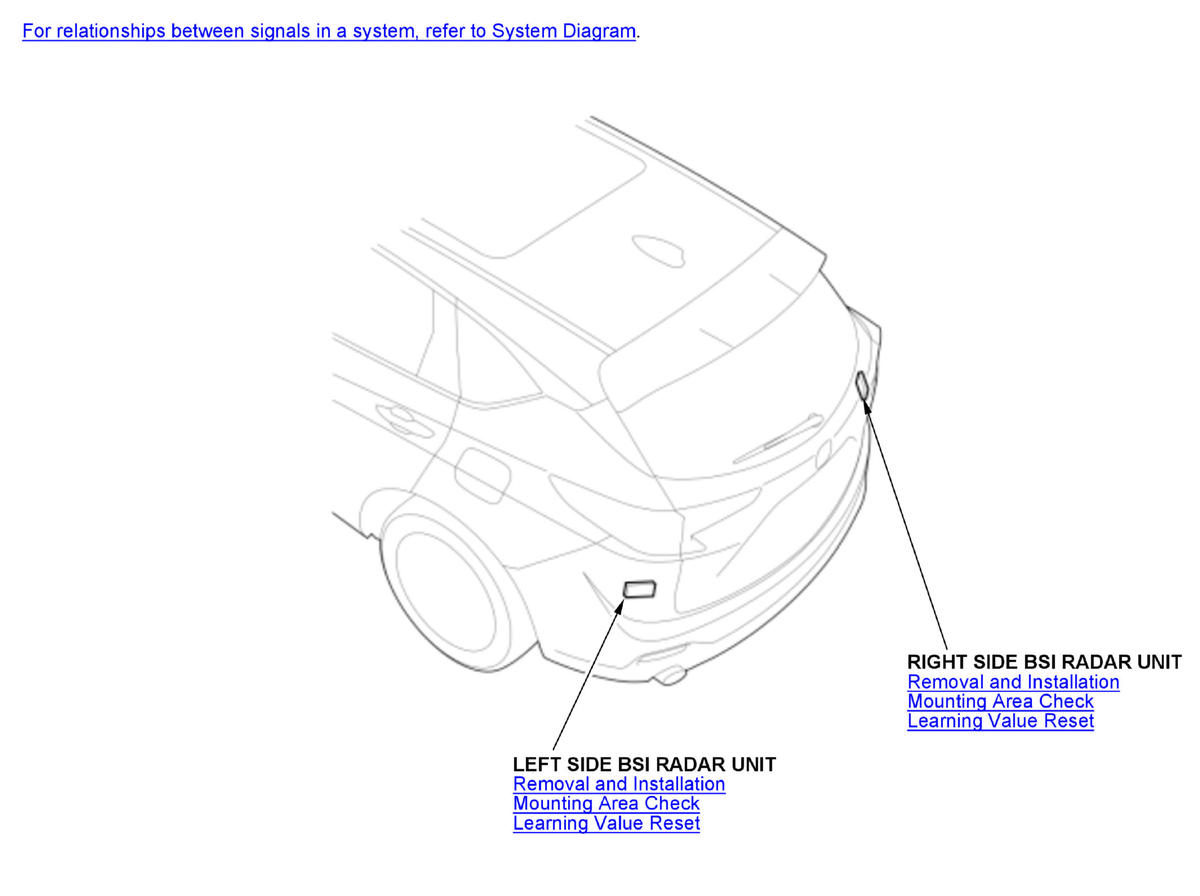 For relationships between signals in a system, refer to System Diagram.

RIGHT SIDE BSI RADAR UNIT
Removal and Installation
Mounting Area Check
Learning Value Reset

LEFT SIDE BSI RADAR UNIT
Removal and Installation
Mounting Area Check
Learning Value Reset