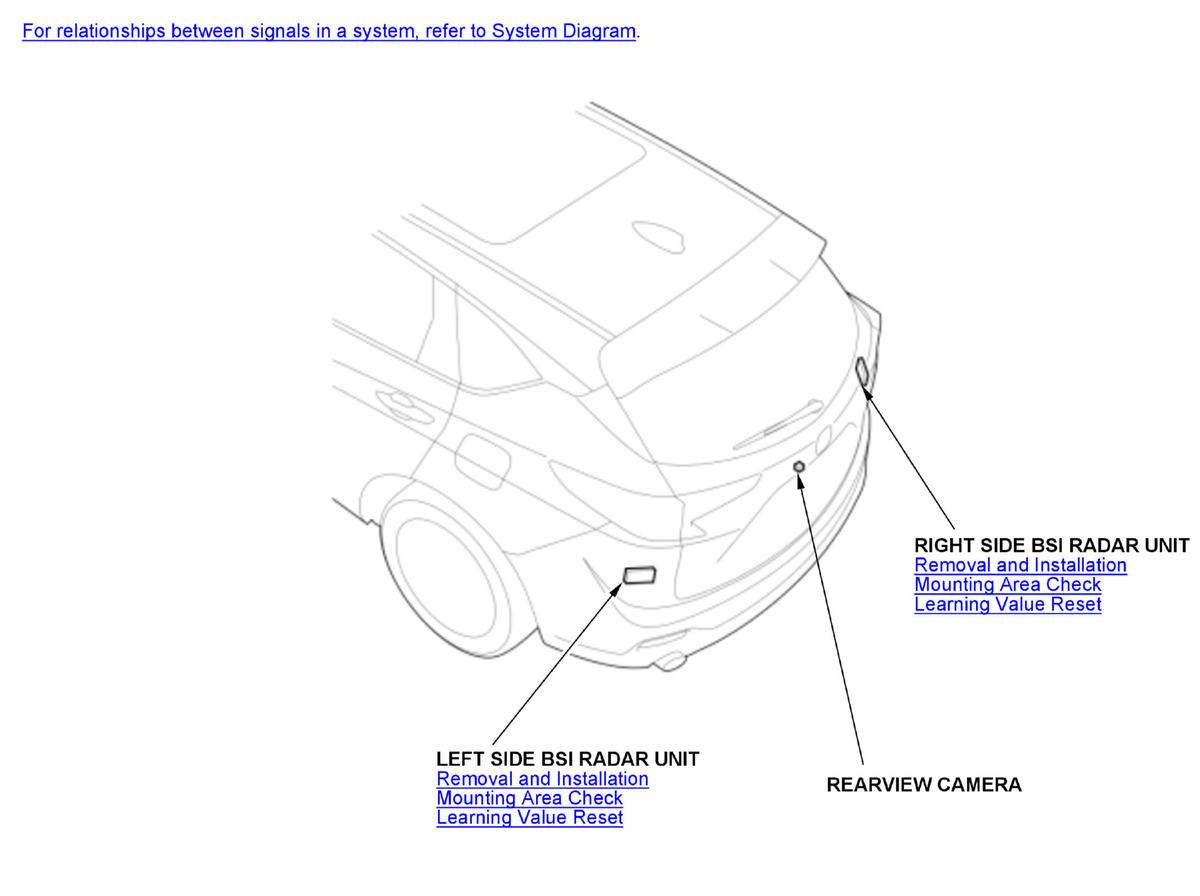 For relationships between signals in a system, refer to System Diagram.

RIGHT SIDE BSI RADAR UNIT
Removal and Installation
Mounting Area Check
Learning Value Reset

LEFT SIDE BSI RADAR UNIT
Removal and Installation
Mounting Area Check
Learning Value Reset

REARVIEW CAMERA