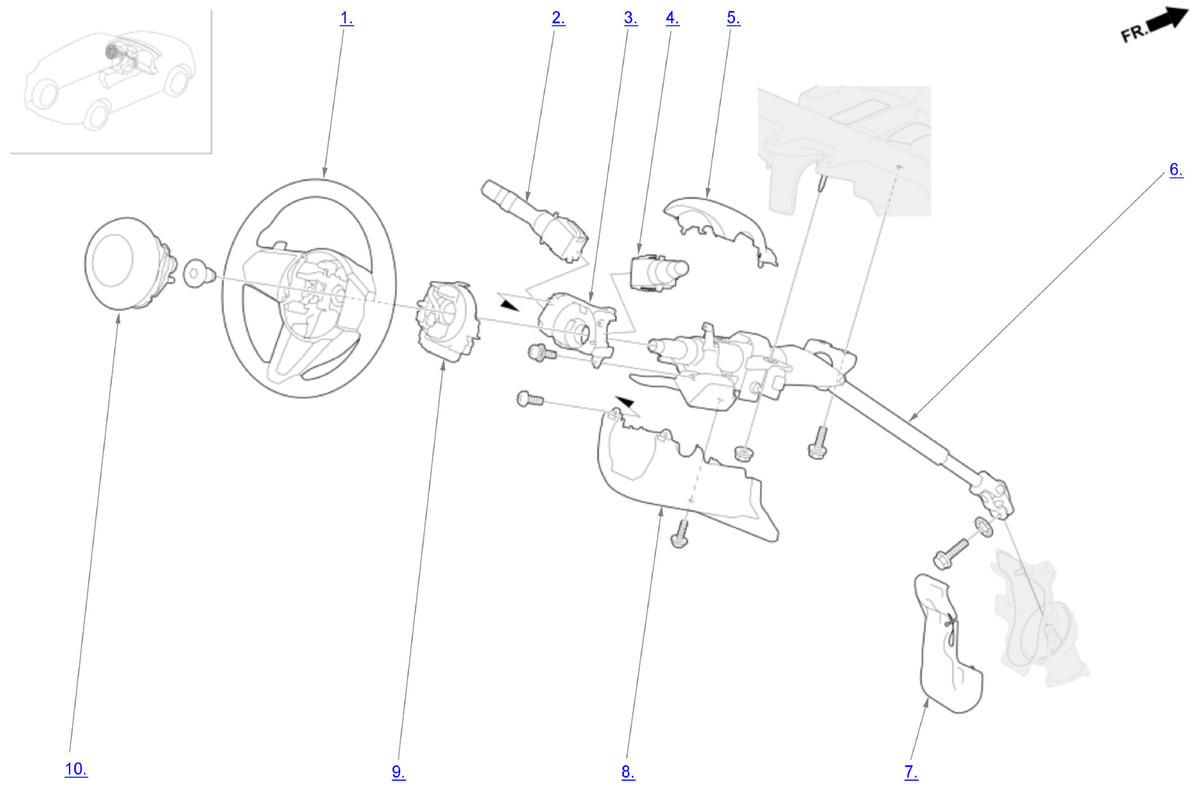 1.
2.
3.
4.
5.
FR.
6.
10.
9.
8.
7.