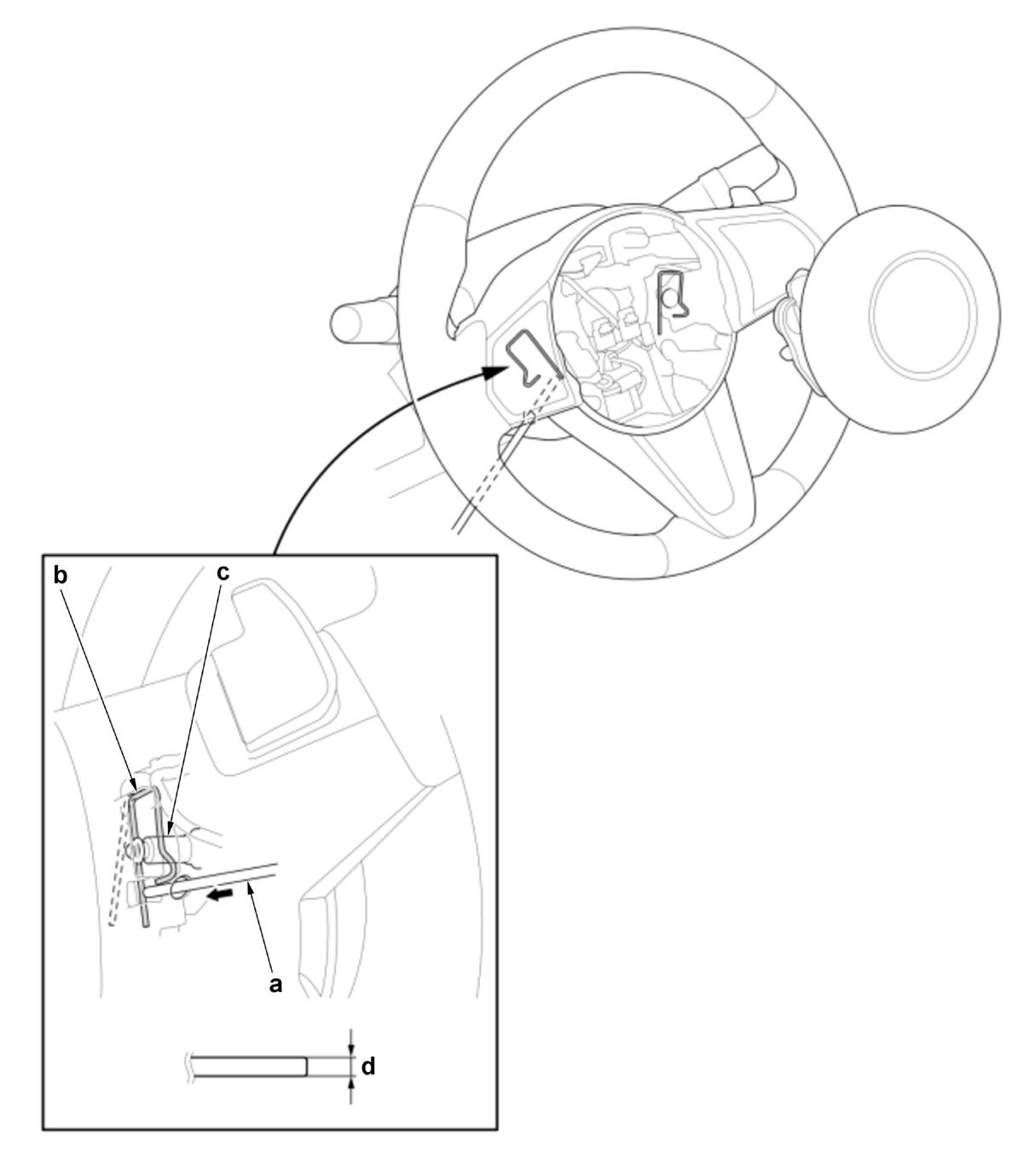 b
c
a
d