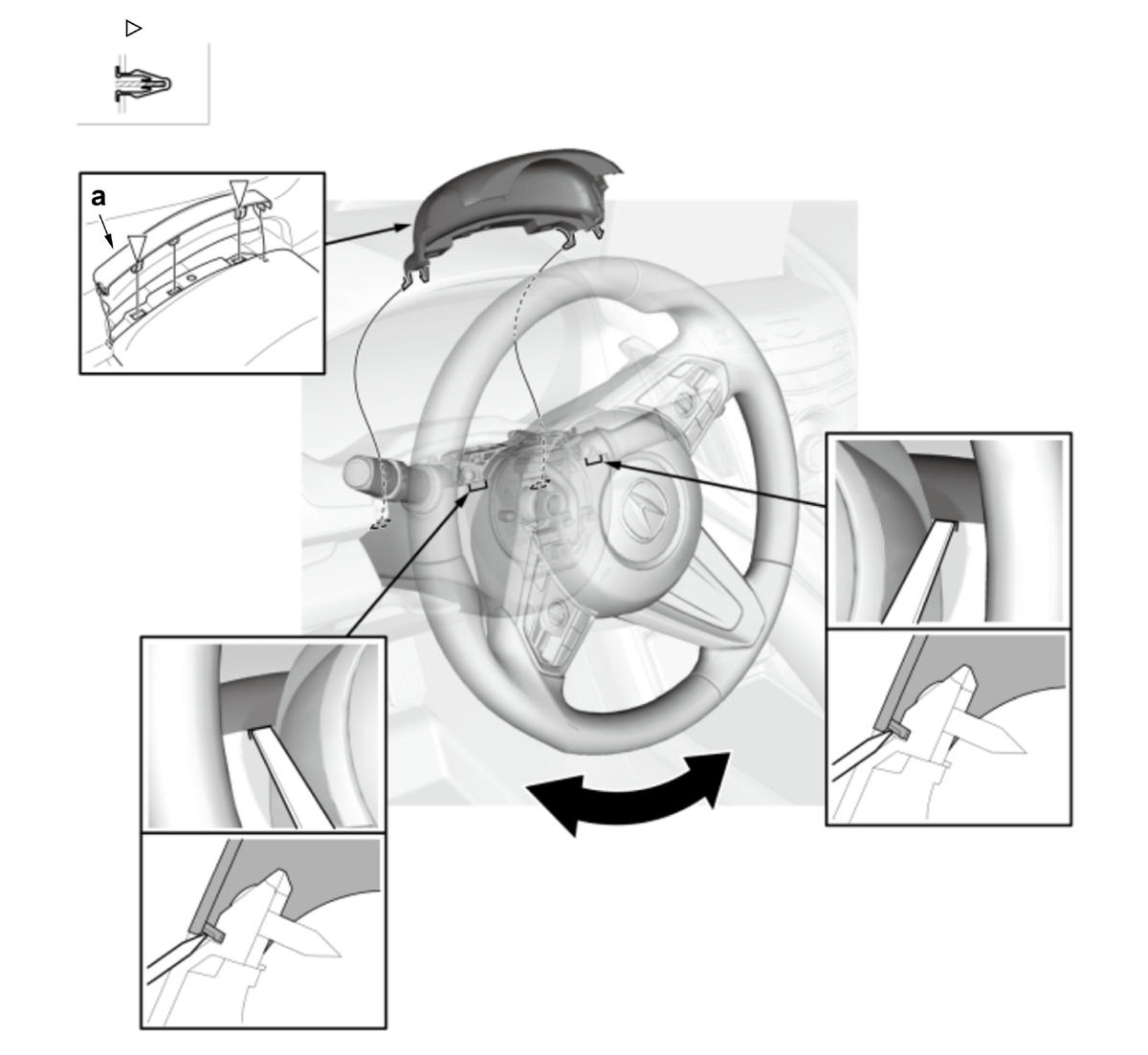 a