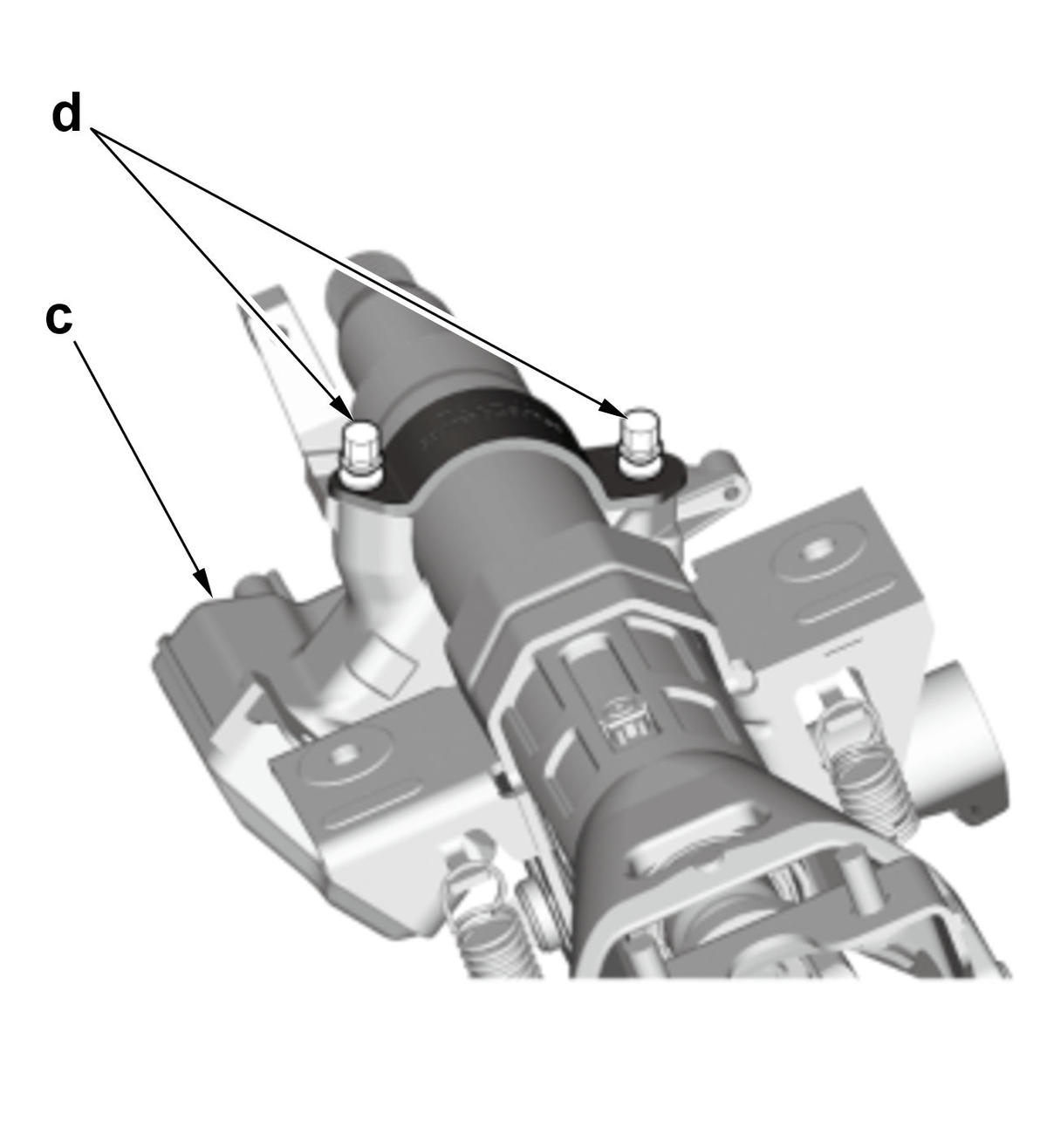 d

c