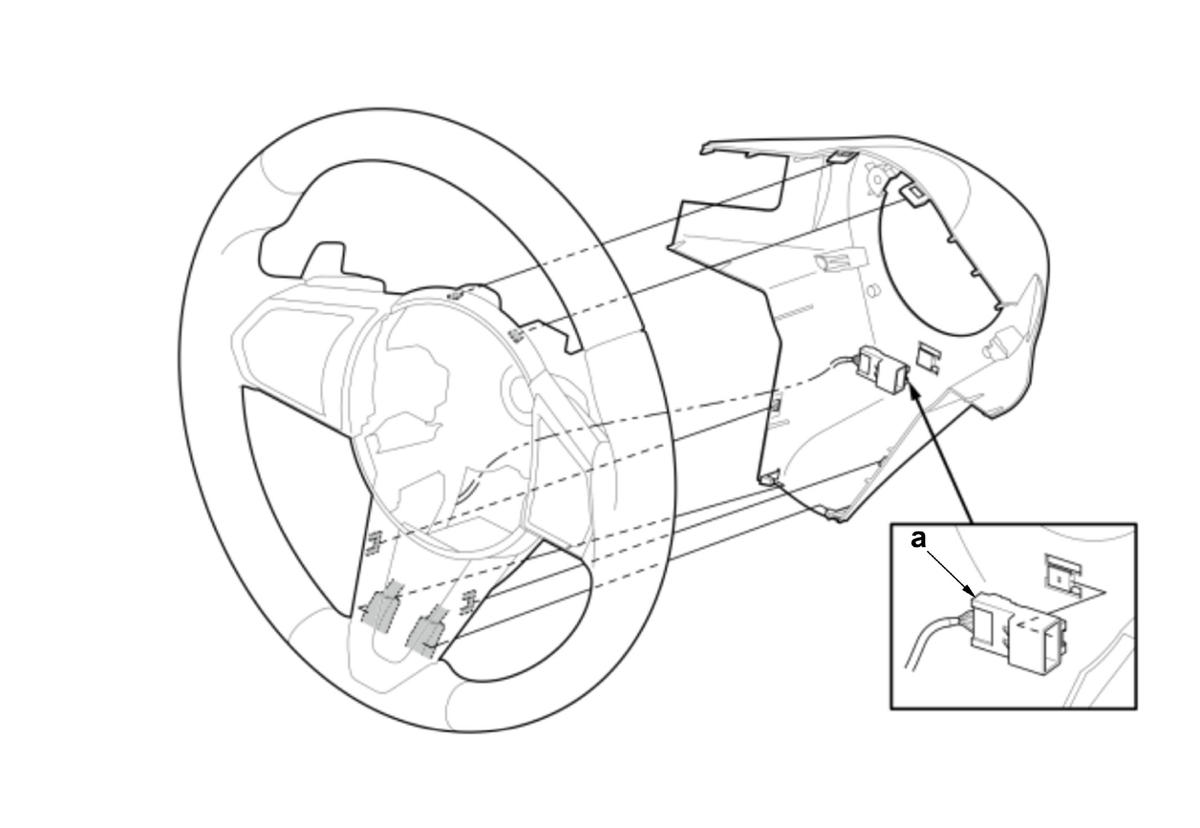 a