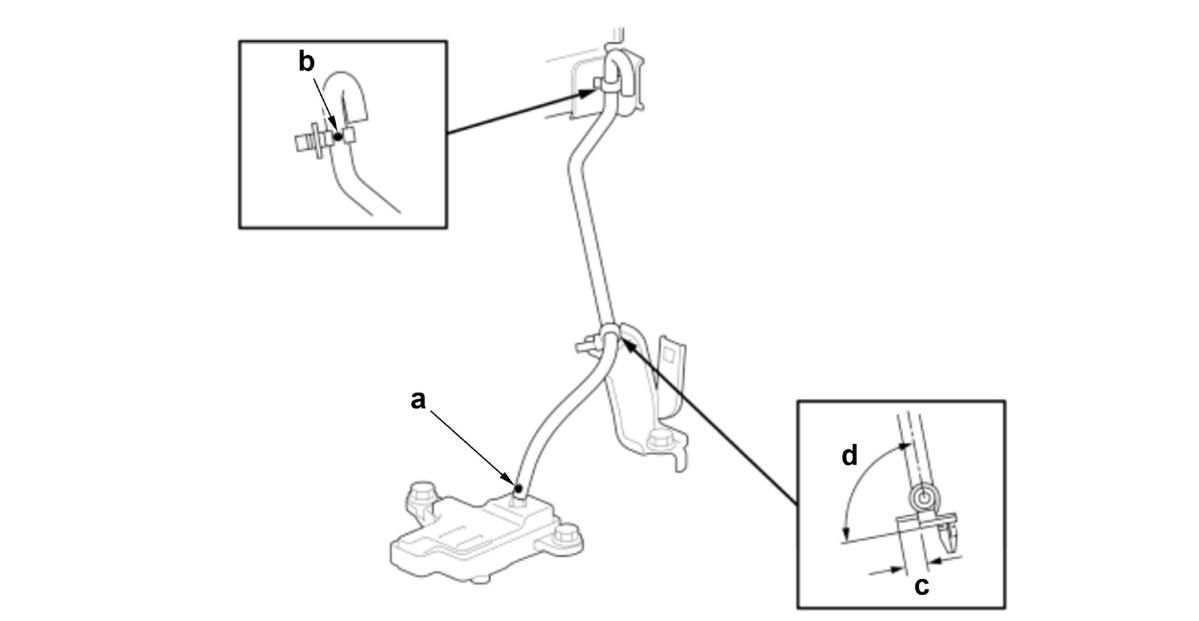 b

a

d

c