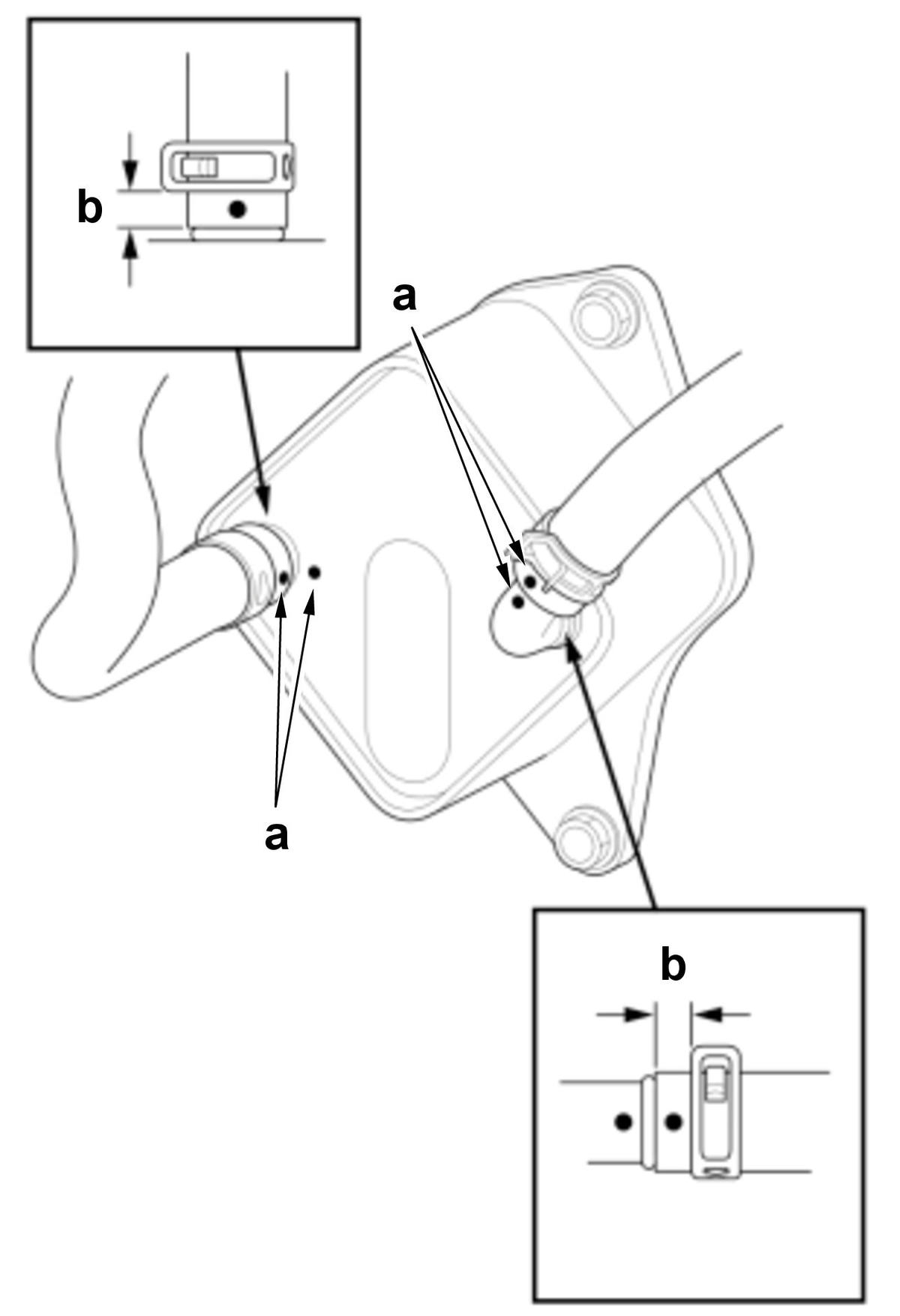 b

a

a

b