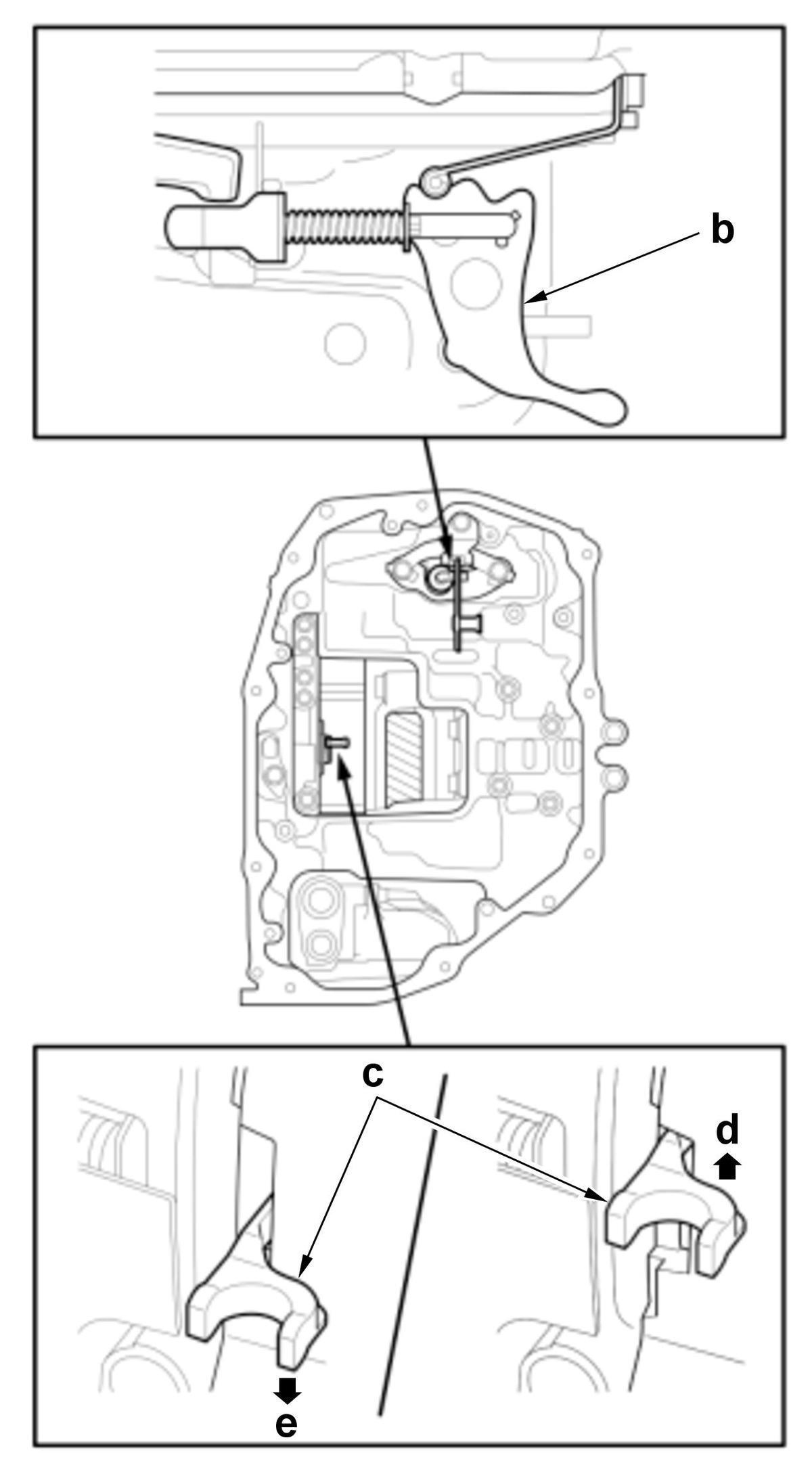 b

c

d

e