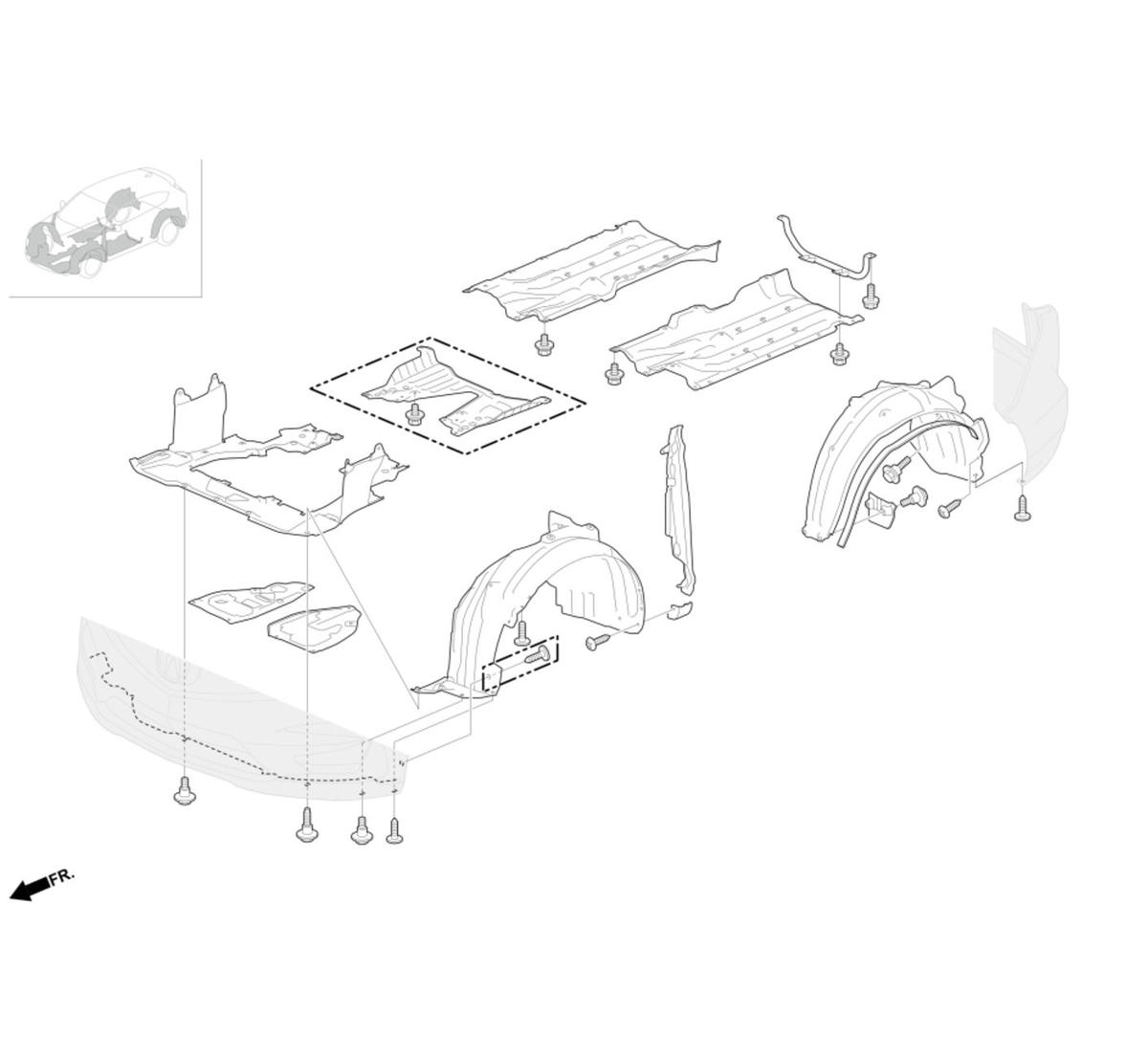 FR.