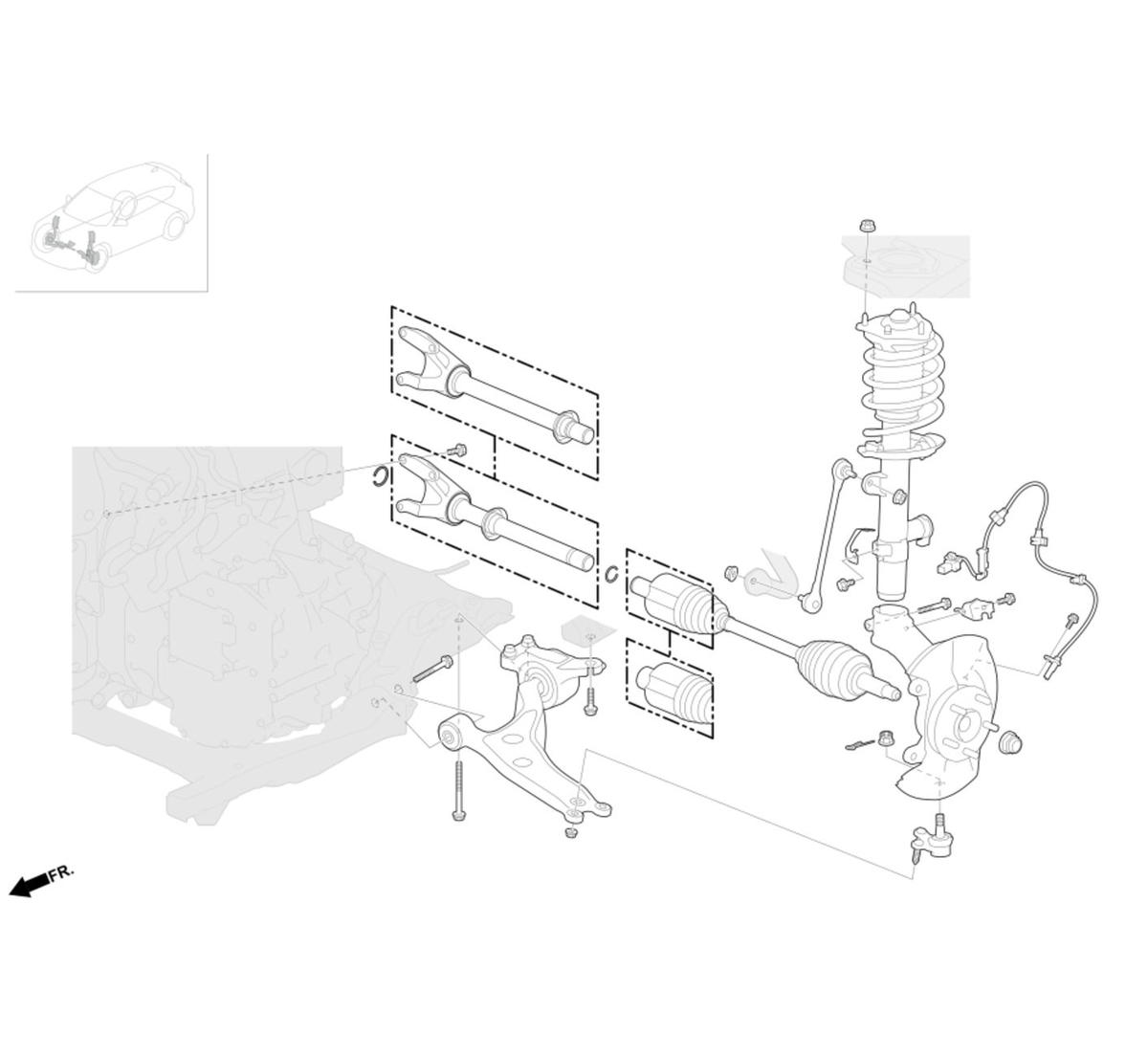 FR.